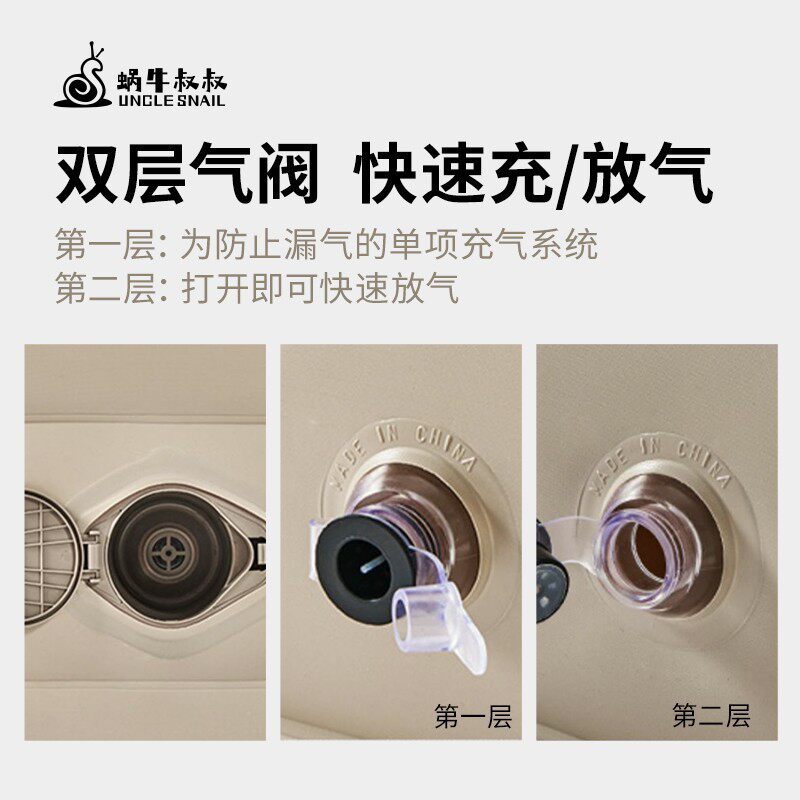 蜗牛叔叔
UNCLE SNAIL

双层气阀 快速充/放气

第一层: 为防止漏气的单项充气系统
第二层: 打开即可快速放气

MADE IN CHINA

第一层

MADE IN CHINA

第二层