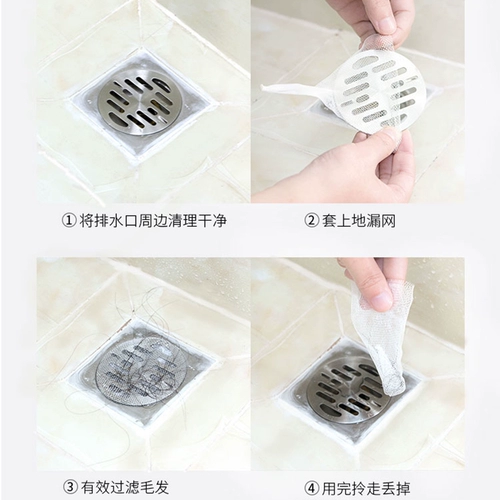 ① 将排水口周边清理干净

② 套上地漏网

③ 有效过滤毛发

④ 用完拎走丢掉