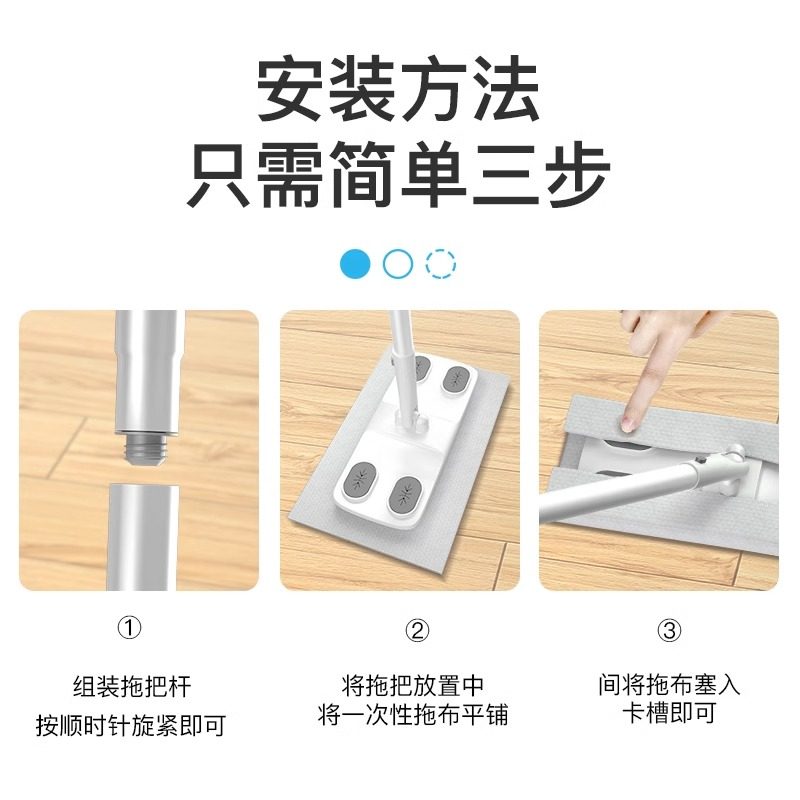 安装方法
只需简单三步

①

组装拖把杆
按顺时针旋紧即可

②

将拖把放置中
将一次性拖布平铺

③

间将拖布塞入
卡槽即可