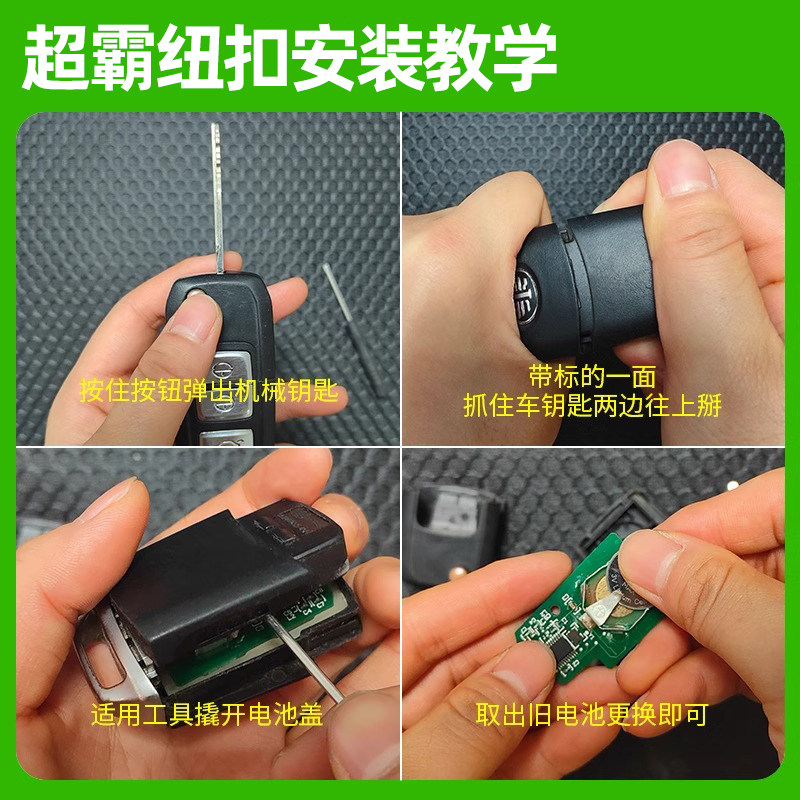 超霸纽扣安装教学

按住按钮弹出机械钥匙

带标的一面
抓住车钥匙两边往上掰

适用工具撬开电池盖

取出旧电池更换即可