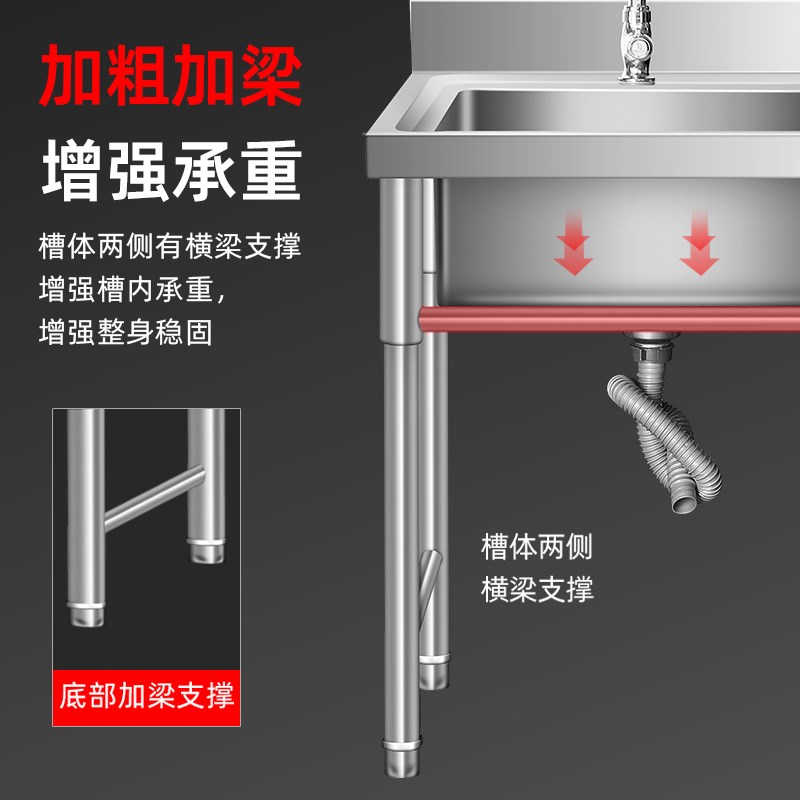 加粗加梁

增强承重

槽体两侧有横梁支撑
增强槽内承重，
增强整身稳固

底部加梁支撑

槽体两侧
横梁支撑