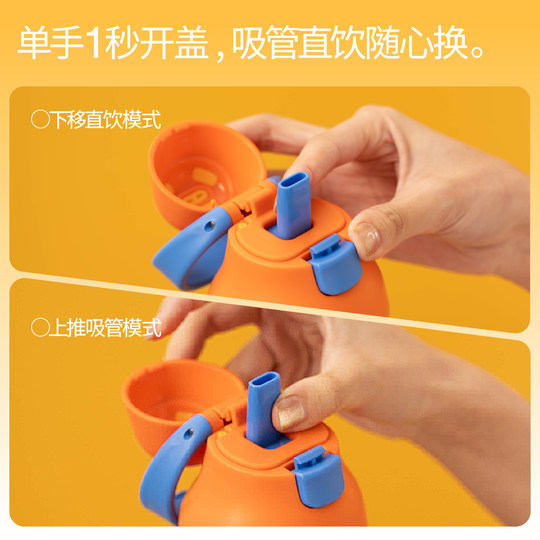 单手1秒开盖，吸管直饮随心换。

○下移直饮模式

○上推吸管模式