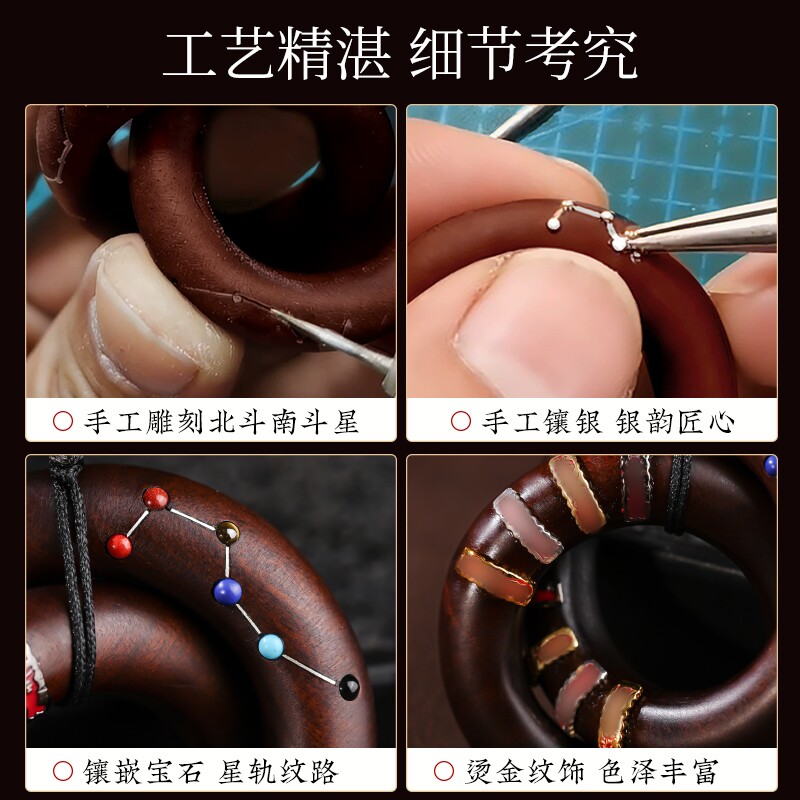 工艺精湛 细节考究

○ 手工雕刻北斗南斗星

○ 手工镶银 银韵匠心

○ 镶嵌宝石 星轨纹路

○ 烫金纹饰 色泽丰富