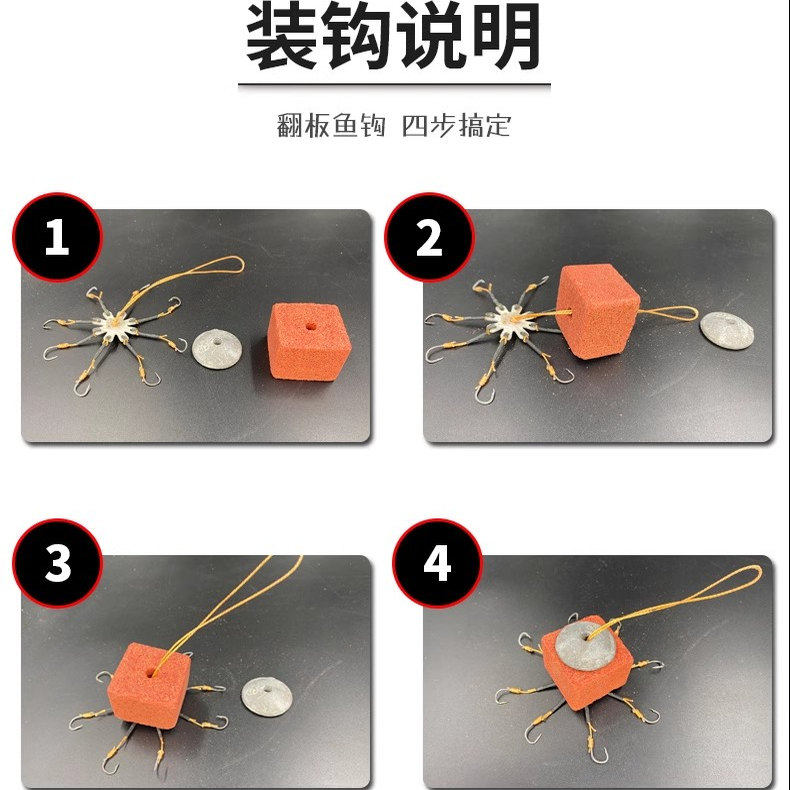 装钩说明

翻板鱼钩 四步搞定

1

2

3

4