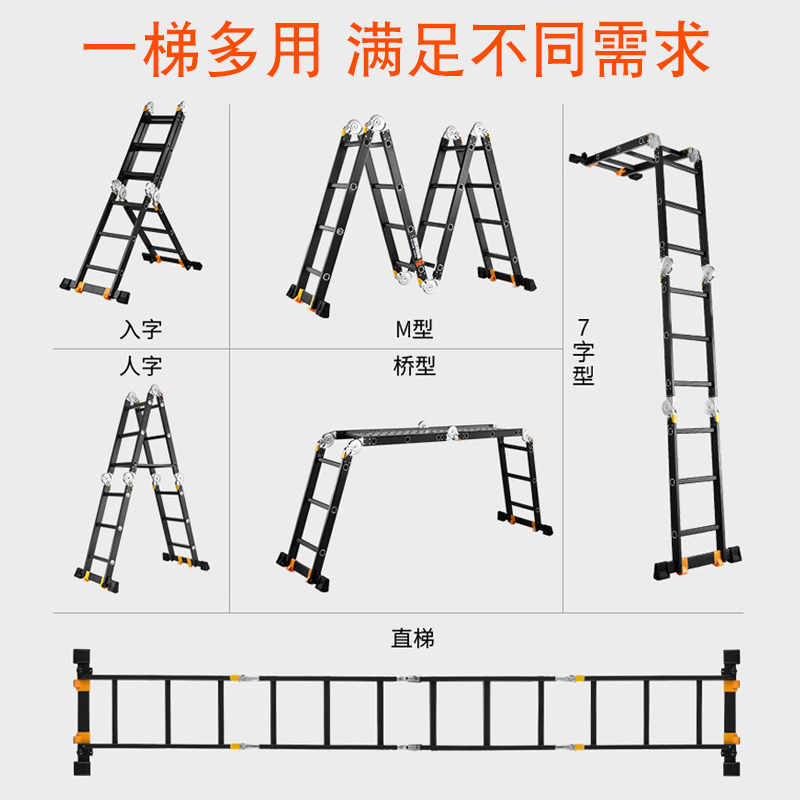 一梯多用 满足不同需求

入字

M型

7字型

人字

桥型

直梯