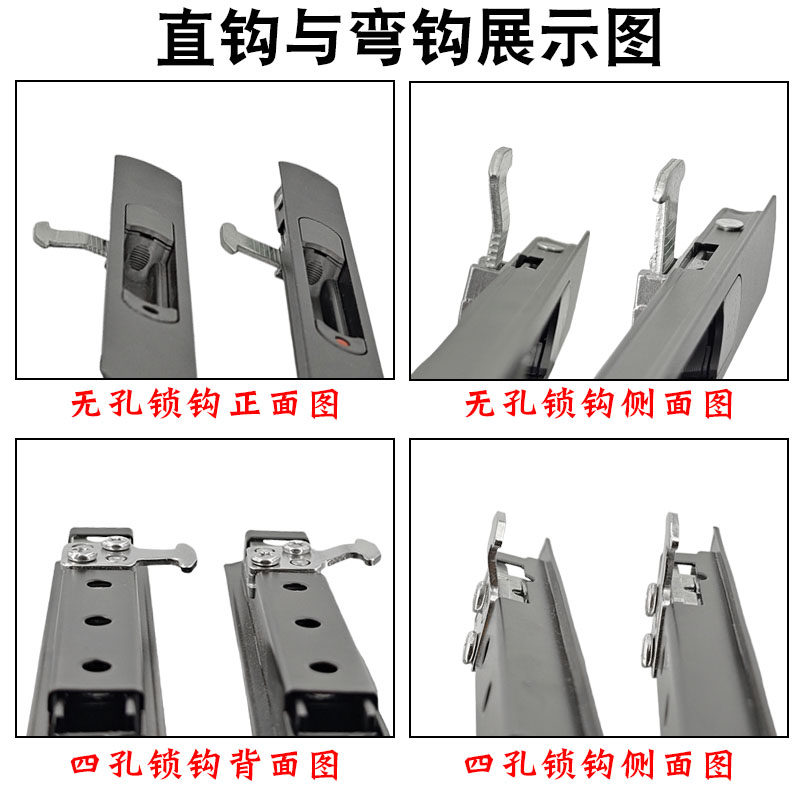 直钩与弯钩展示图

无孔锁钩正面图

无孔锁钩侧面图

四孔锁钩背面图

四孔锁钩侧面图