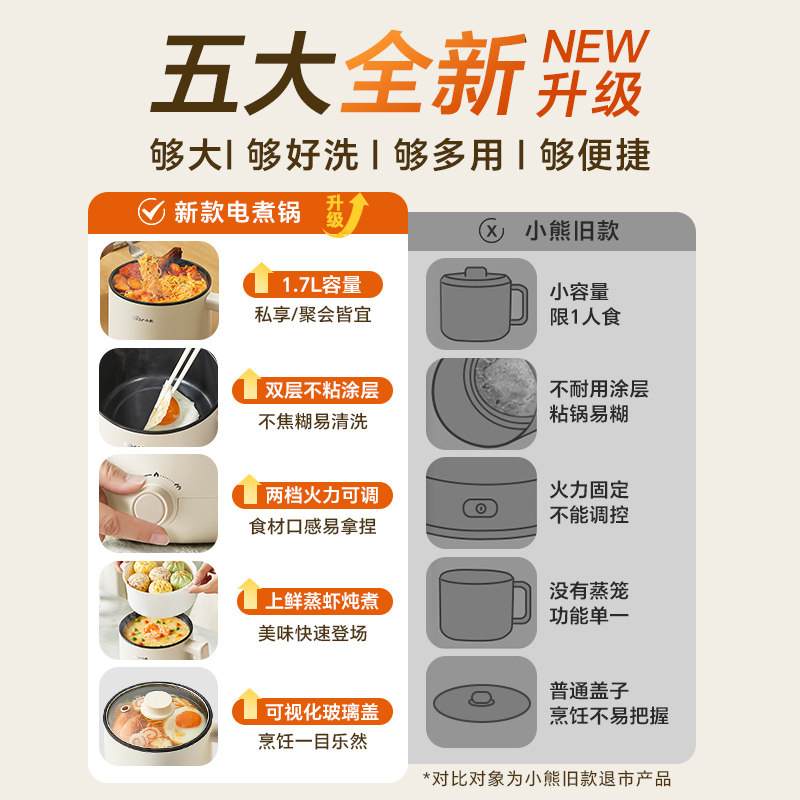 五大全新 NEW 升级

够大 | 够好洗 | 够多用 | 够便捷

新款电煮锅 升级

1.7L容量
私享/聚会皆宜

双层不粘涂层
不焦糊易清洗

两档火力可调
食材口感易拿捏

上鲜蒸虾炖煮
美味快速登场

可视化玻璃盖
烹饪一目乐然

小熊旧款

小容量
限1人食

不耐用涂层
粘锅易糊

火力固定
不能调控

没有蒸笼
功能单一

普通盖子
烹饪不易把握

*对比对象为小熊旧款退市产品