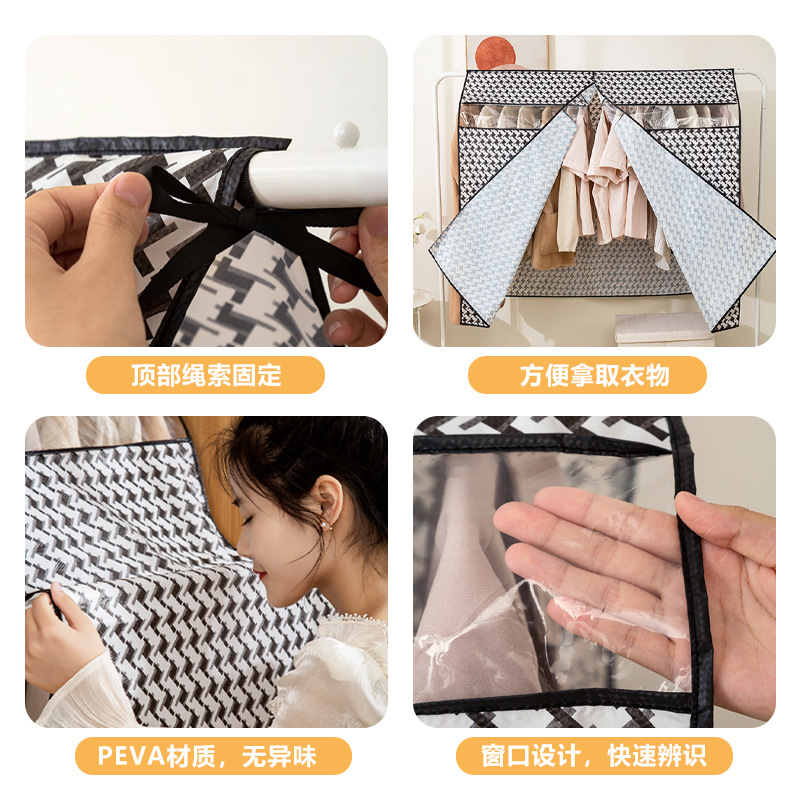 顶部绳索固定

方便拿取衣物

PEVA材质，无异味

窗口设计，快速辨识