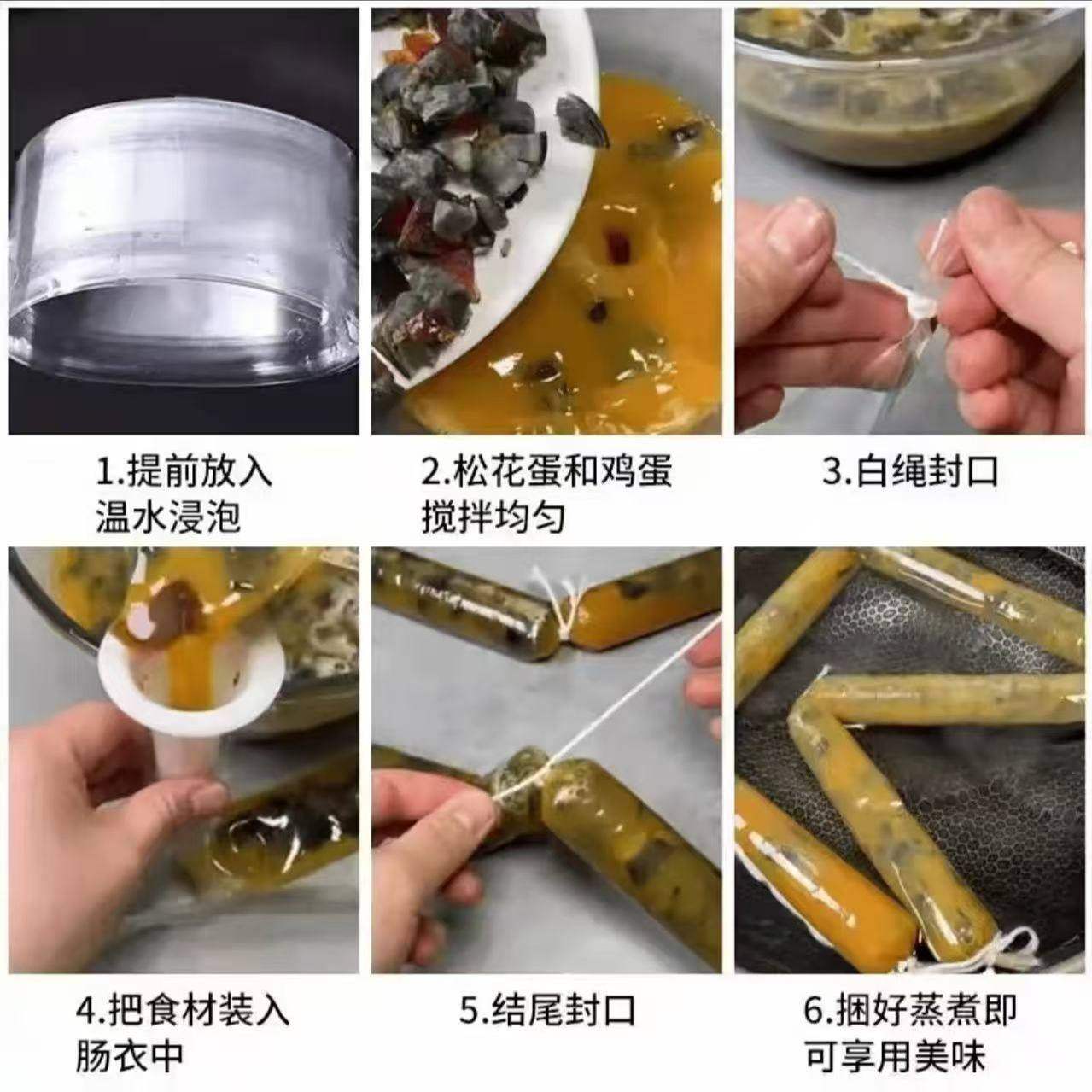 1.提前放入温水浸泡

2.松花蛋和鸡蛋搅拌均匀

3.白绳封口

4.把食材装入肠衣中

5.结尾封口

6.捆好蒸煮即可享用美味