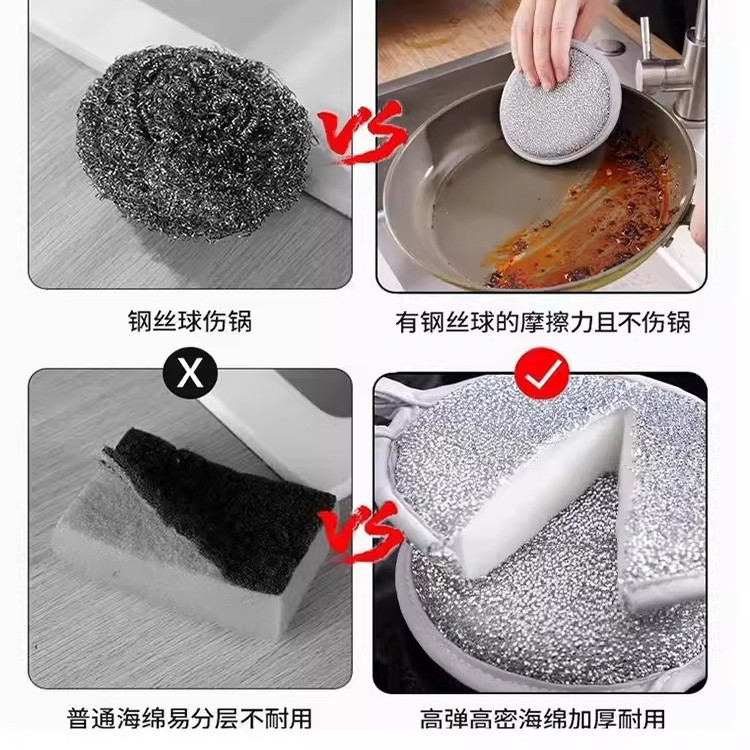 VS

钢丝球伤锅

有钢丝球的摩擦力且不伤锅

X

VS

普通海绵易分层不耐用

高弹高密海绵加厚耐用