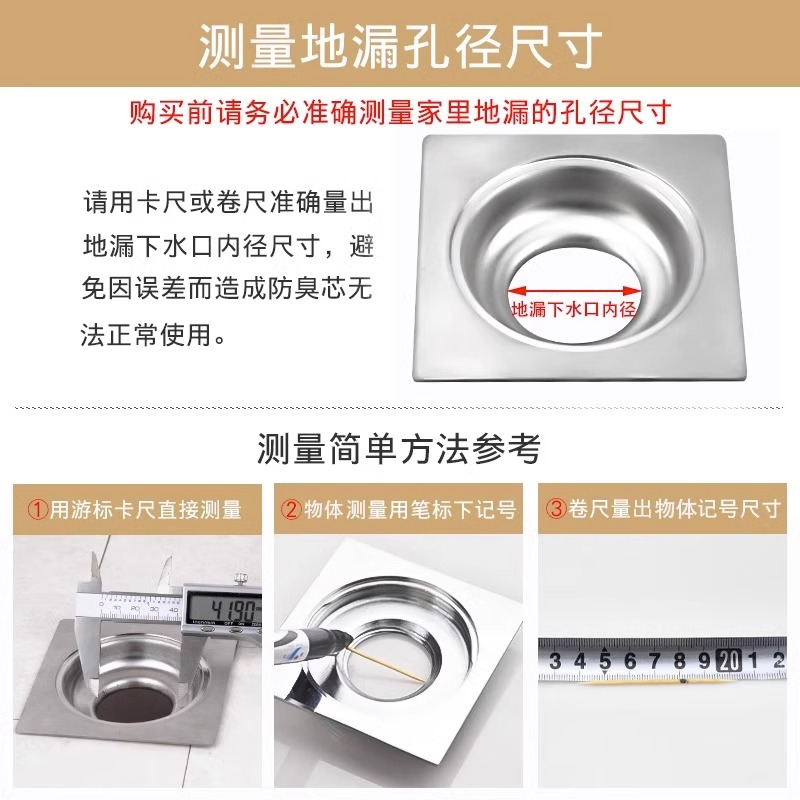 测量地漏孔径尺寸

购买前请务必准确测量家里地漏的孔径尺寸

请用卡尺或卷尺准确量出地漏下水口内径尺寸，避免因误差而造成防臭芯无法正常使用。

地漏下水口内径

测量简单方法参考

①用游标卡尺直接测量

②物体测量用笔标下记号

③卷尺量出物体记号尺寸

41.90

3 4 5 6 7 8 9 20 1 2