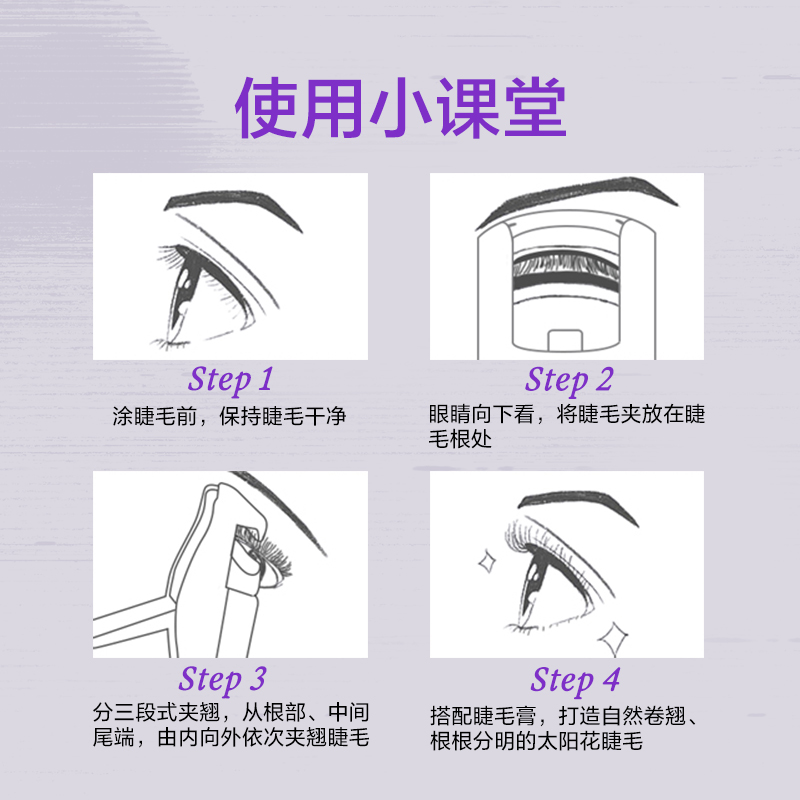 使用小课堂

Step 1
涂睫毛前，保持睫毛干净

Step 2
眼睛向下看，将睫毛夹放在睫毛根处

Step 3
分三段式夹翘，从根部、中间尾端，由内向外依次夹翘睫毛

Step 4
搭配睫毛膏，打造自然卷翘、根根分明的太阳花睫毛