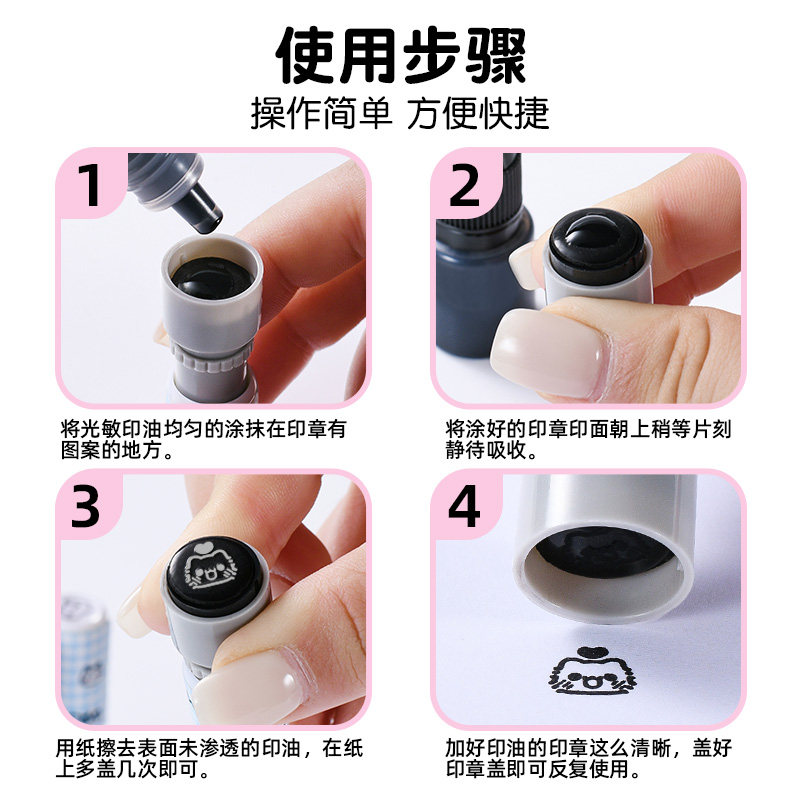 使用步骤
操作简单 方便快捷

1
将光敏印油均匀的涂抹在印章有图案的地方。

2
将涂好的印章印面朝上稍等片刻静待吸收。

3
用纸擦去表面未渗透的印油，在纸上多盖几次即可。

4
加好印油的印章这么清晰，盖好印章盖即可反复使用。