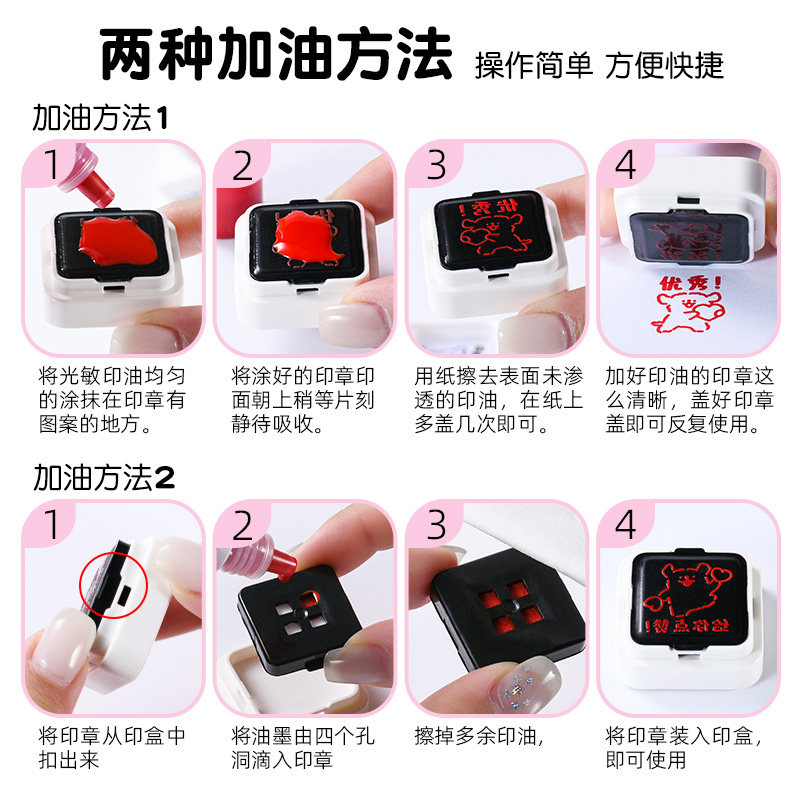 两种加油方法 操作简单 方便快捷

加油方法1

1
将光敏印油均匀的涂抹在印章有图案的地方。

2
将涂好的印章印面朝上稍等片刻静待吸收。

3
优秀!
用纸擦去表面未渗透的印油，在纸上多盖几次即可。

4
优秀!
加好印油的印章这么清晰，盖好印章盖即可反复使用。

加油方法2

1
将印章从印盒中扣出来

2
将油墨由四个孔洞滴入印章

3
擦掉多余印油,

4
给你点赞!
将印章装入印盒，即可使用