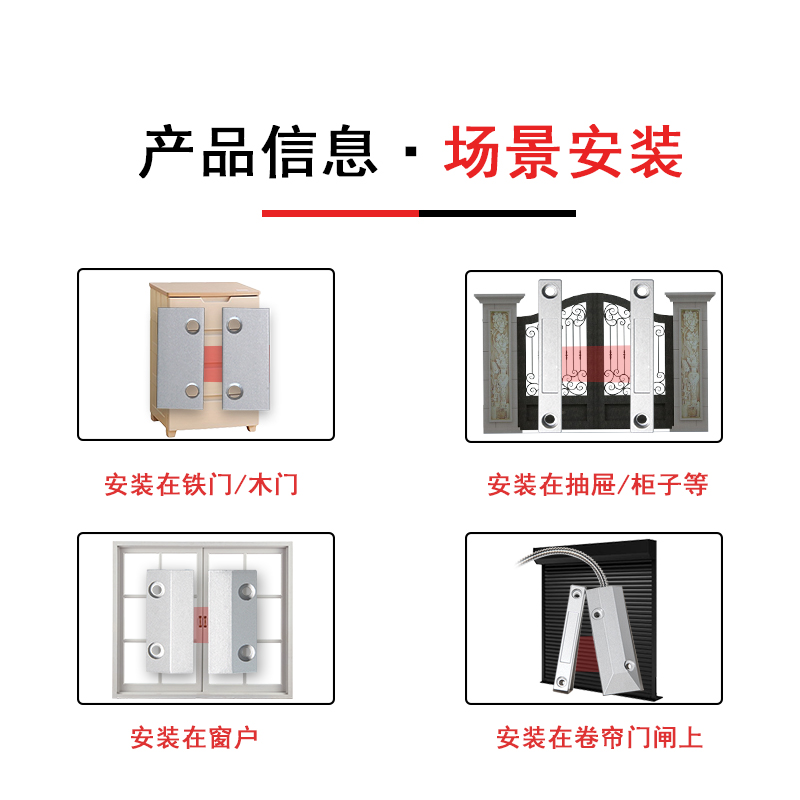 产品信息 · 场景安装

安装在铁门/木门

安装在抽屉/柜子等

安装在窗户

安装在卷帘门闸上