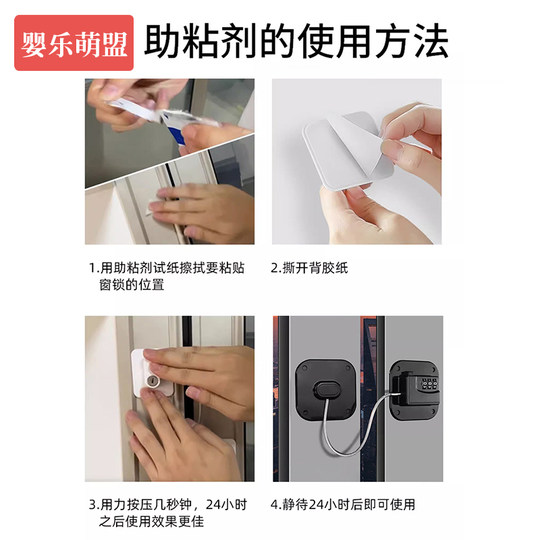 婴乐萌盟 助粘剂的使用方法

1.用助粘剂试纸擦拭要粘贴窗锁的位置

2.撕开背胶纸

3.用力按压几秒钟，24小时之后使用效果更佳

4.静待24小时后即可使用