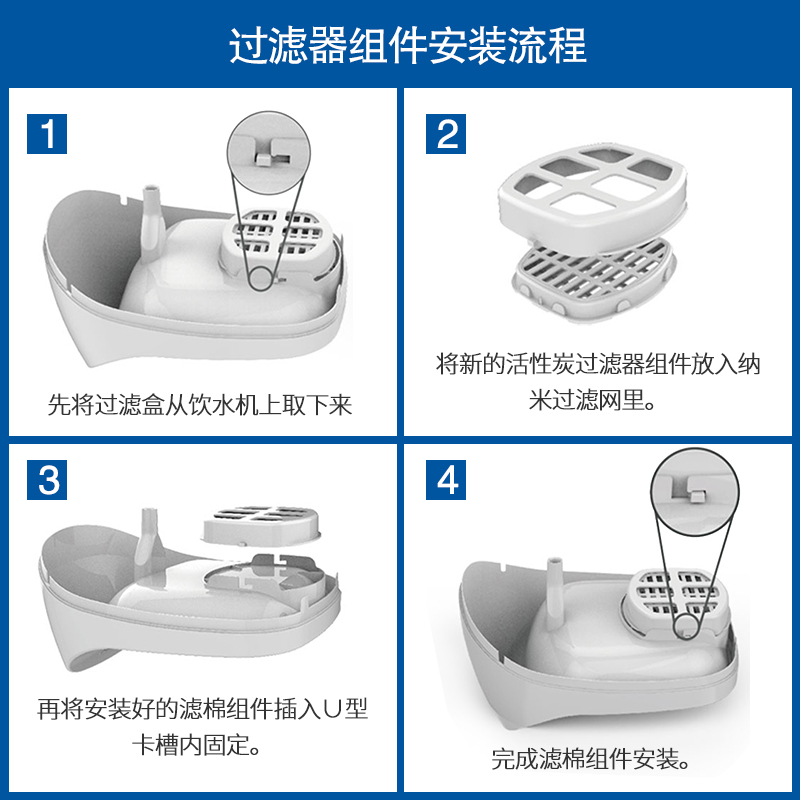 过滤器组件安装流程

1

先将过滤盒从饮水机上取下来

2

将新的活性炭过滤器组件放入纳米过滤网里。

3

再将安装好的滤棉组件插入U型卡槽内固定。

4

完成滤棉组件安装。