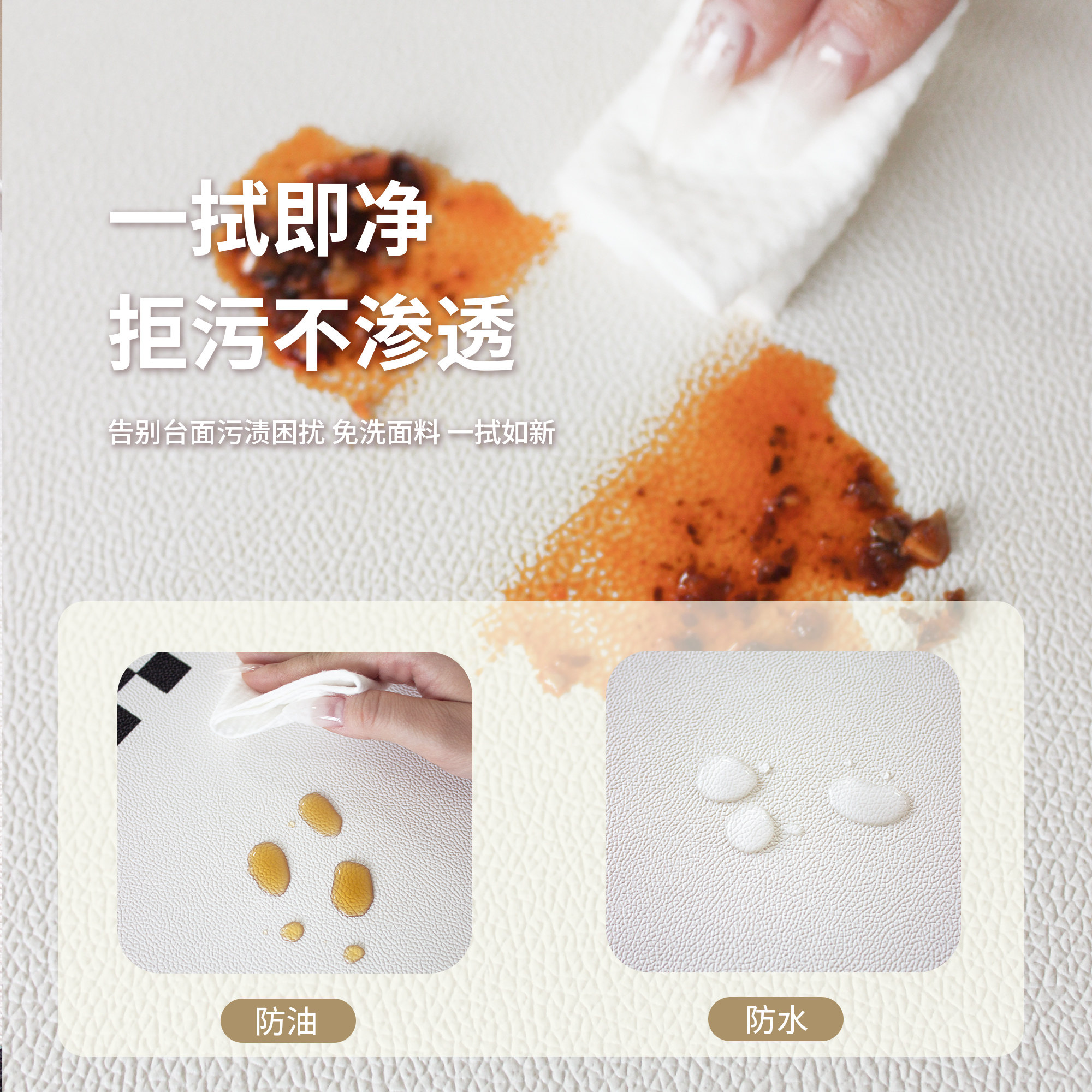 一拭即净
拒污不渗透

告别台面污渍困扰 免洗面料 一拭如新

防油

防水