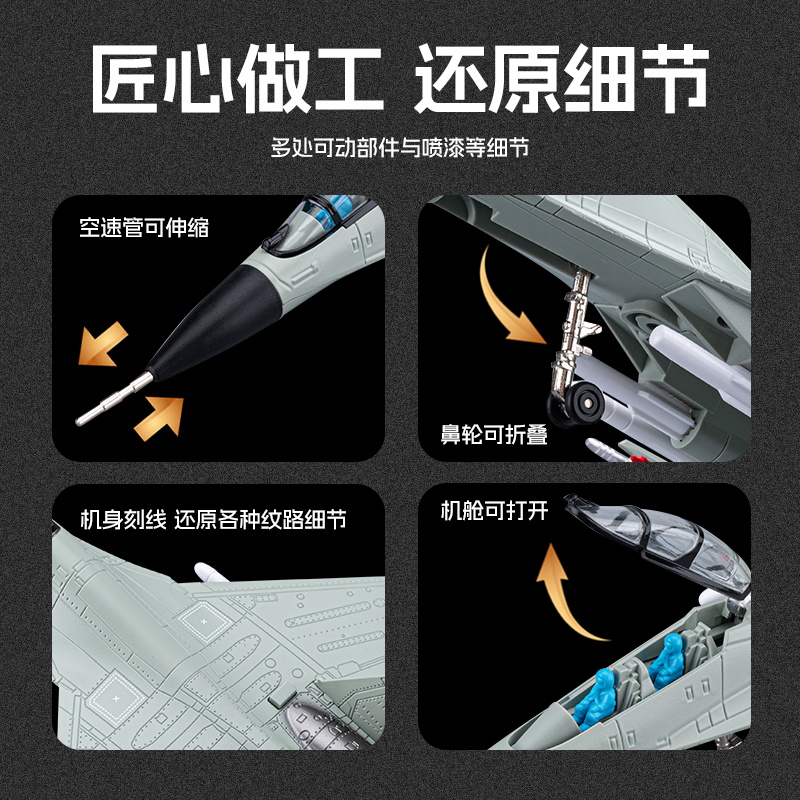 匠心做工 还原细节

多处可动部件与喷漆等细节

空速管可伸缩

鼻轮可折叠

机身刻线 还原各种纹路细节

机舱可打开