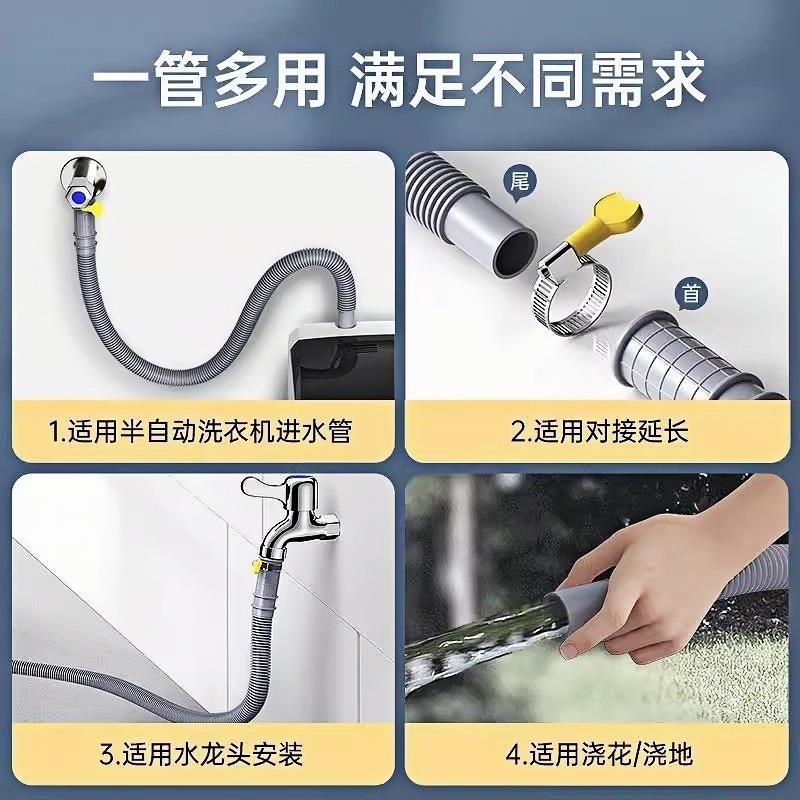 一管多用 满足不同需求

1.适用半自动洗衣机进水管

尾

首

2.适用对接延长

3.适用水龙头安装

4.适用浇花/浇地