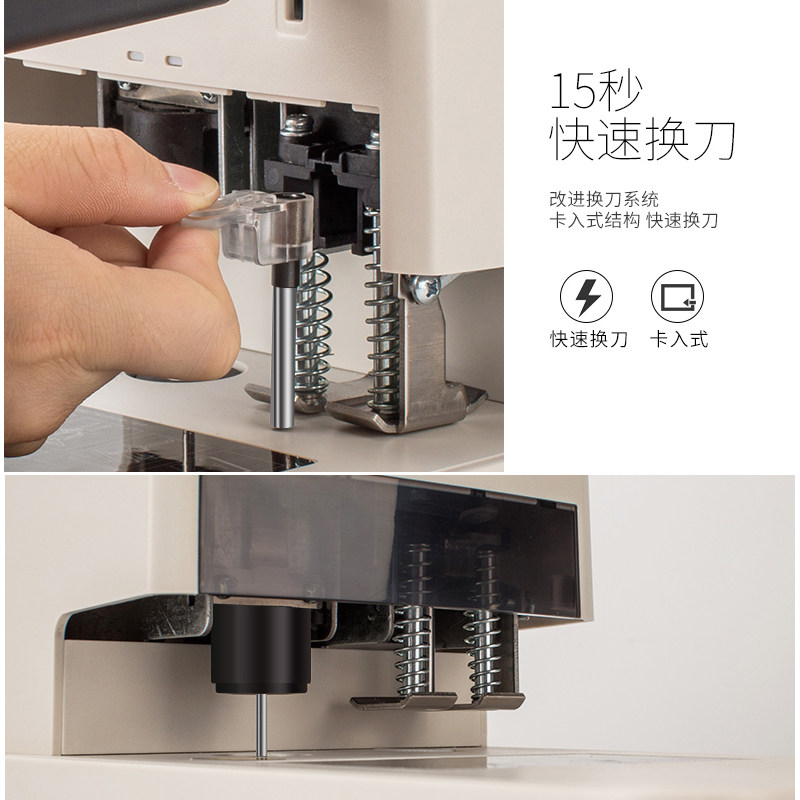 15秒
快速换刀

改进换刀系统
卡入式结构 快速换刀

快速换刀　卡入式