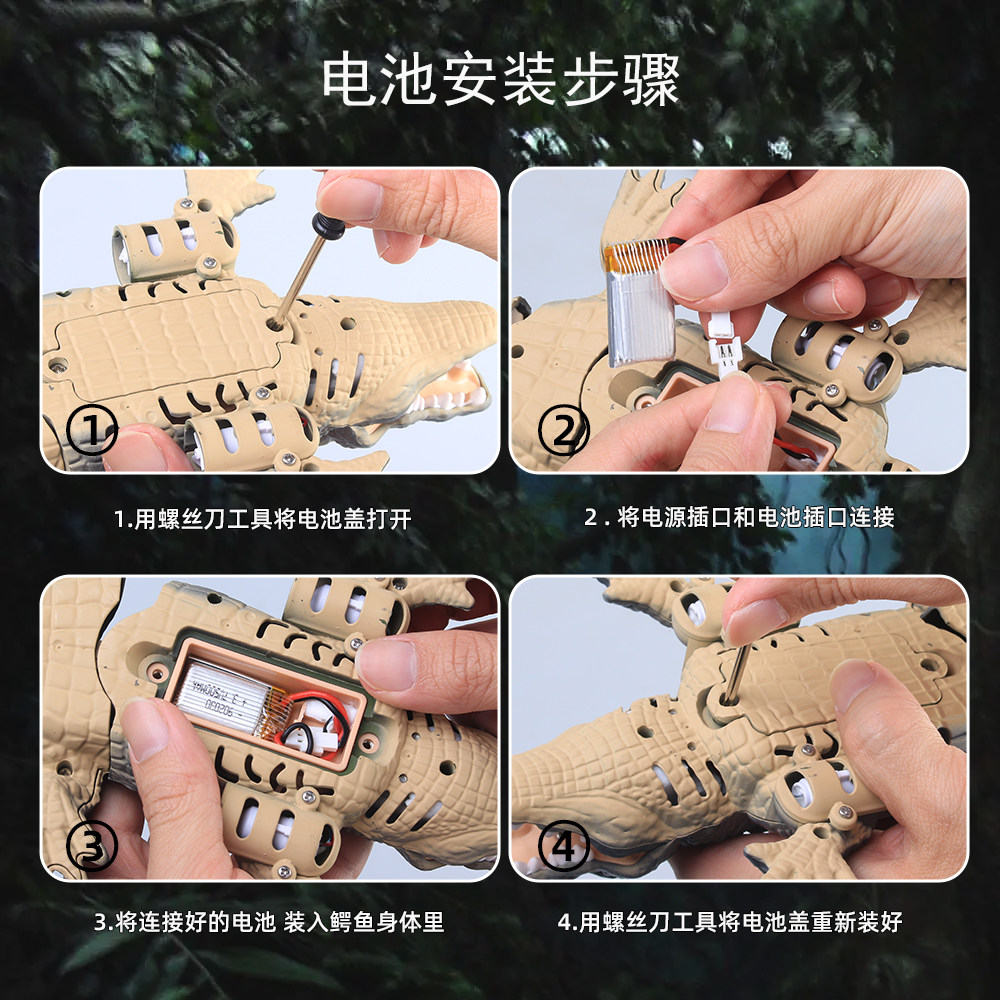 电池安装步骤

①

1.用螺丝刀工具将电池盖打开

②

2 . 将电源插口和电池插口连接

③

3.将连接好的电池 装入鳄鱼身体里

④

4.用螺丝刀工具将电池盖重新装好