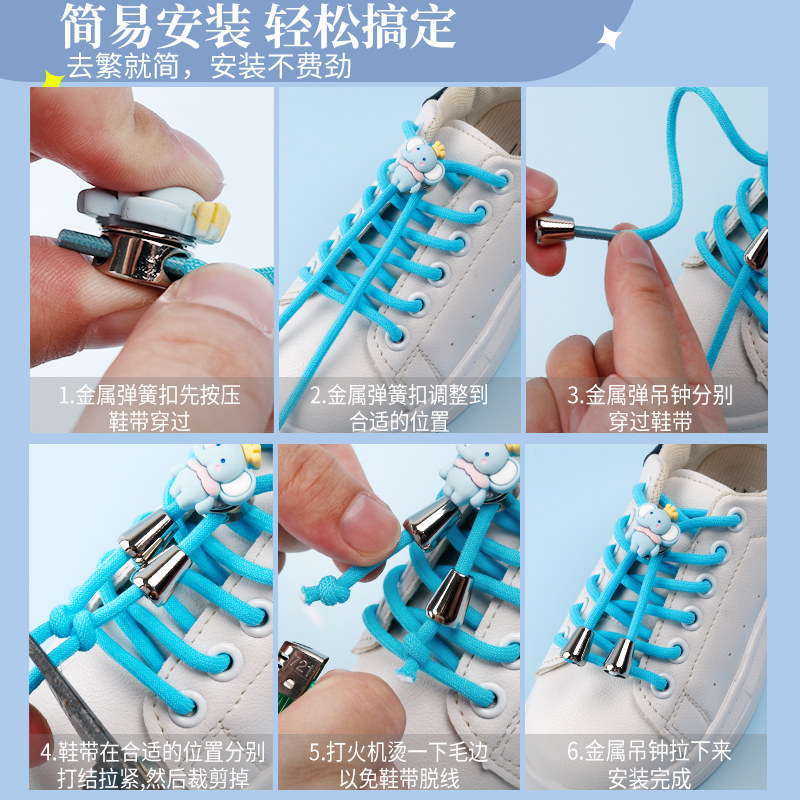 简易安装 轻松搞定
去繁就简，安装不费劲

1.金属弹簧扣先按压鞋带穿过

2.金属弹簧扣调整到合适的位置

3.金属弹吊钟分别穿过鞋带

4.鞋带在合适的位置分别打结拉紧,然后裁剪掉

5.打火机烫一下毛边以免鞋带脱线

6.金属吊钟拉下来安装完成