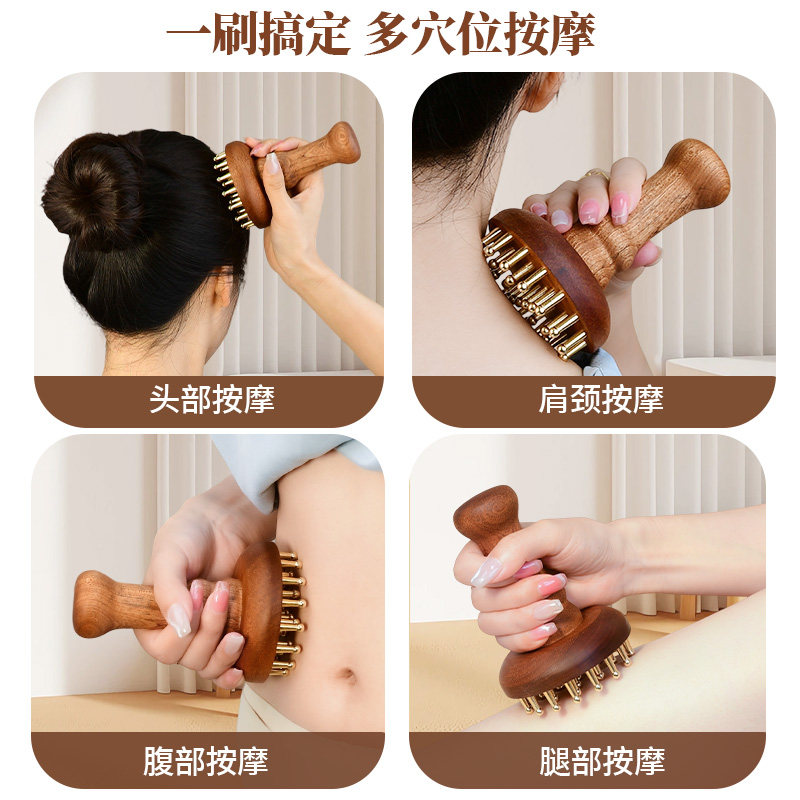 一刷搞定 多穴位按摩

头部按摩

肩颈按摩

腹部按摩

腿部按摩