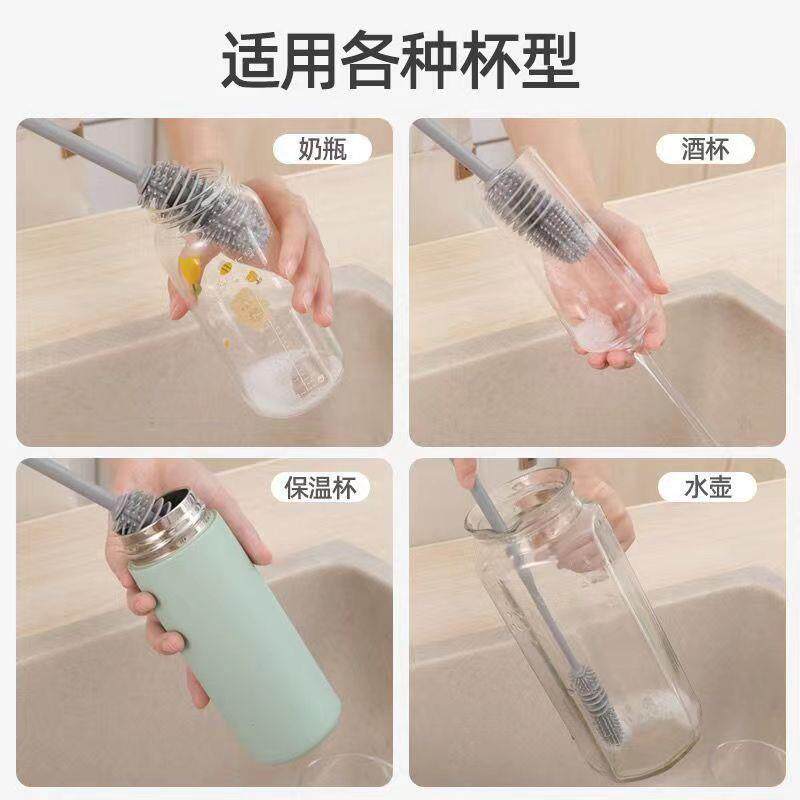 适用各种杯型

奶瓶

酒杯

保温杯

水壶