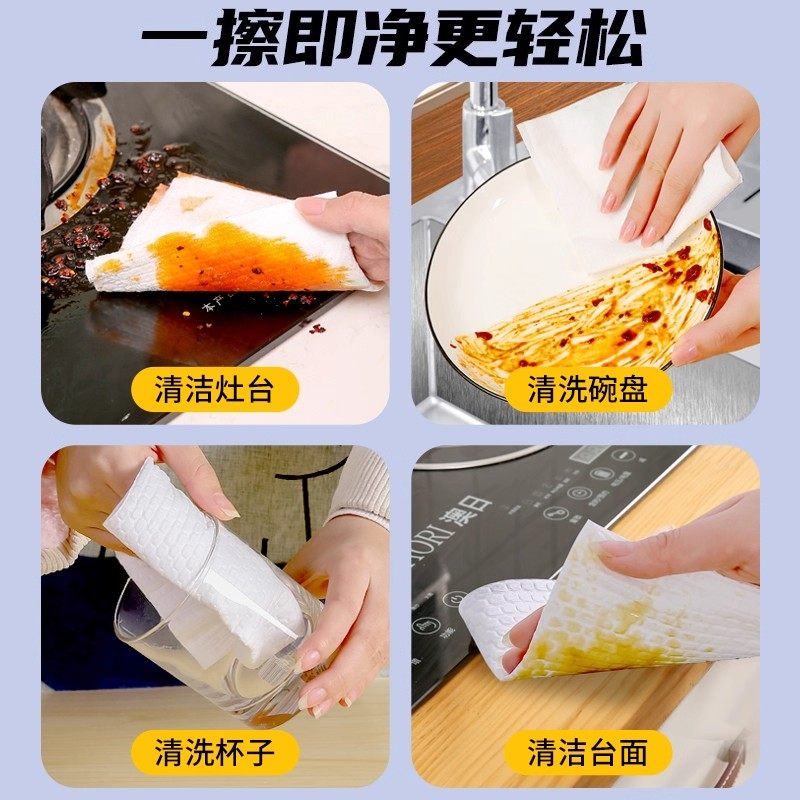 一擦即净更轻松

清洁灶台

清洗碗盘

清洗杯子

清洁台面