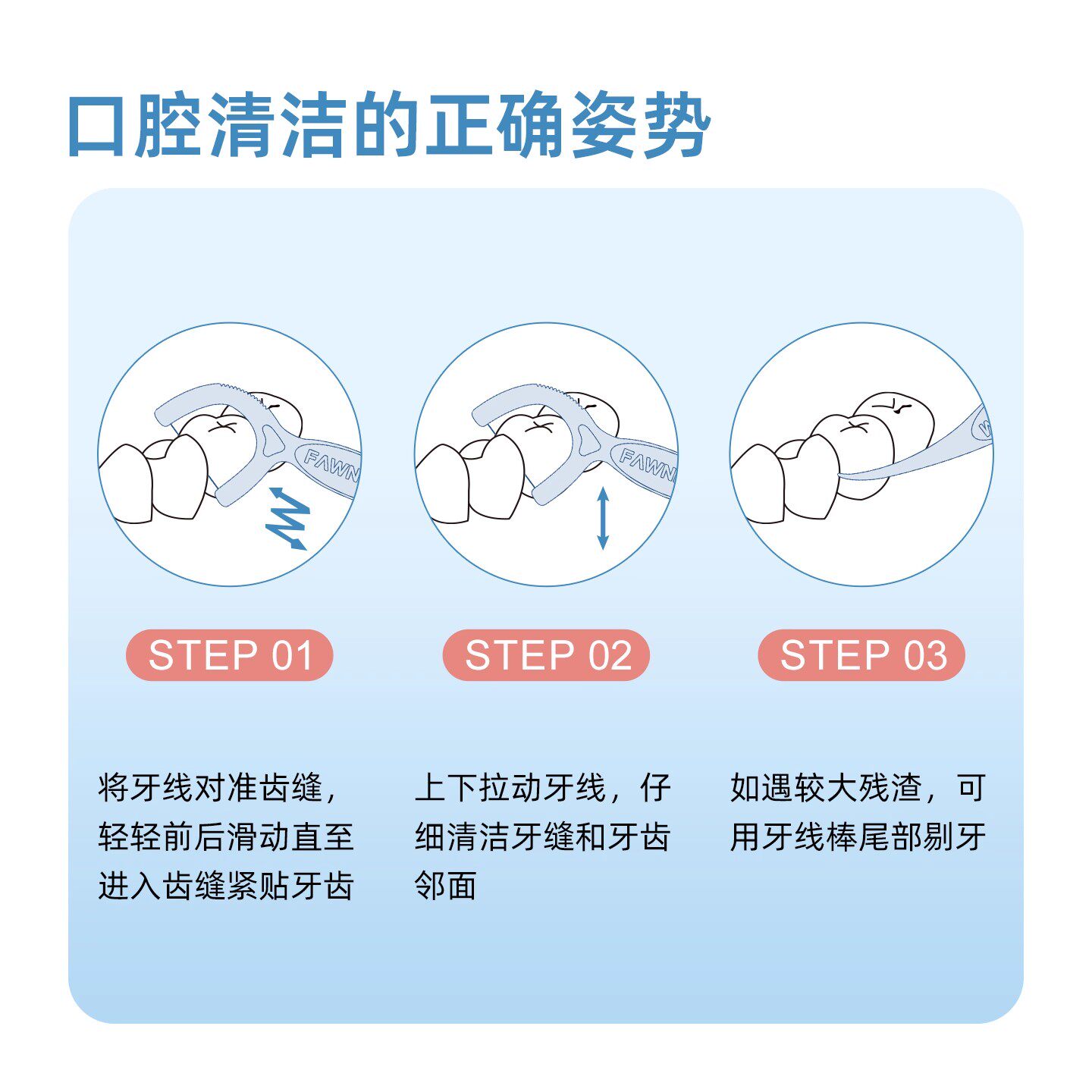 口腔清洁的正确姿势

FAWN

STEP 01

将牙线对准齿缝，轻轻前后滑动直至进入齿缝紧贴牙齿

FAWN

STEP 02

上下拉动牙线，仔细清洁牙缝和牙齿邻面

STEP 03

如遇较大残渣，可用牙线棒尾部剔牙