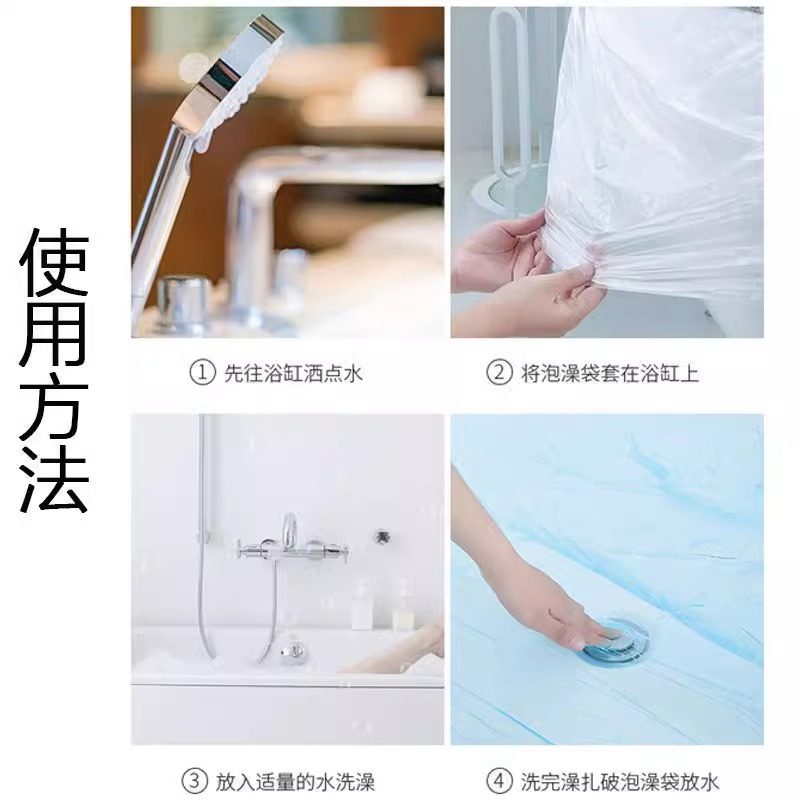 使用方法

① 先往浴缸洒点水

② 将泡澡袋套在浴缸上

③ 放入适量的水洗澡

④ 洗完澡扎破泡澡袋放水