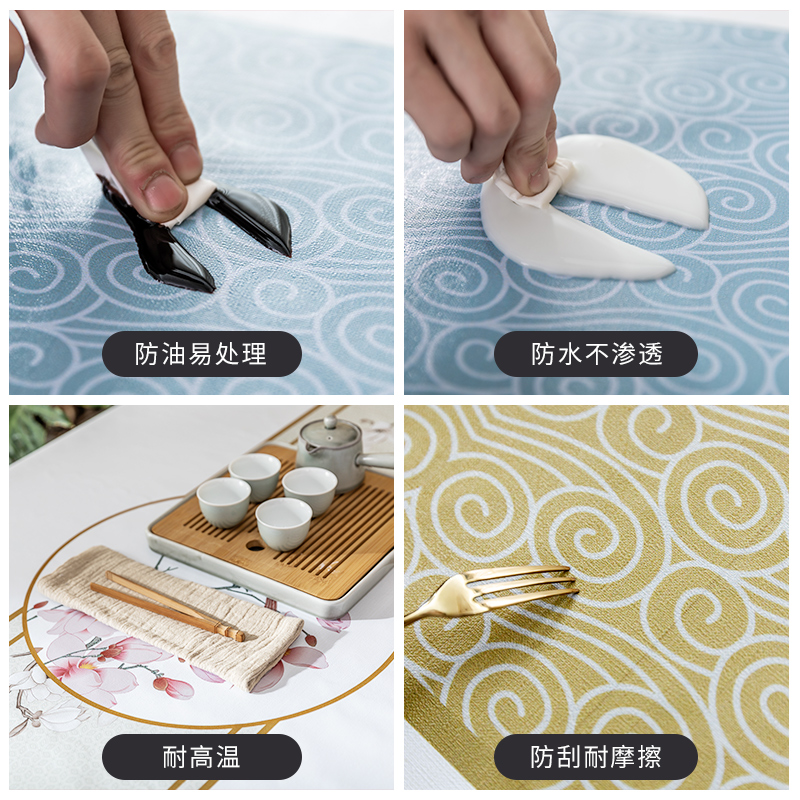 防油易处理

防水不渗透

耐高温

防刮耐摩擦