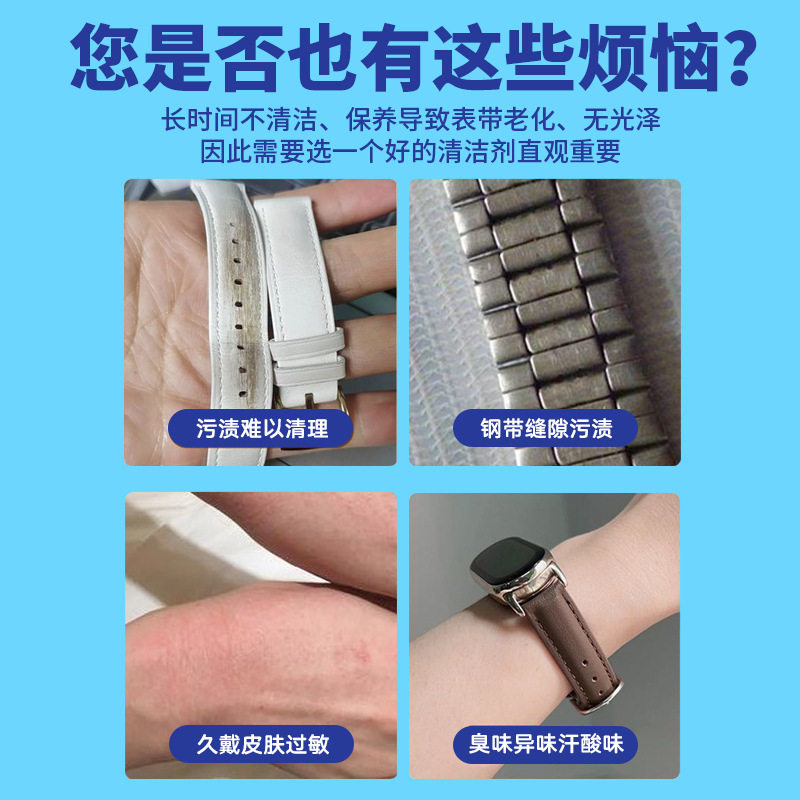 您是否也有这些烦恼?

长时间不清洁、保养导致表带老化、无光泽
因此需要选一个好的清洁剂直观重要

污渍难以清理

钢带缝隙污渍

久戴皮肤过敏

臭味异味汗酸味