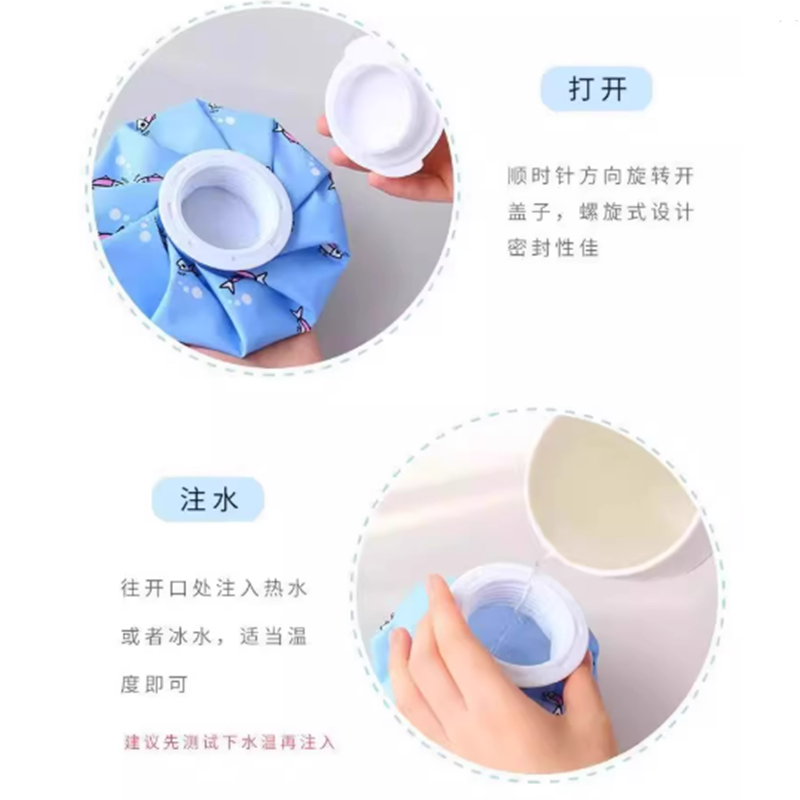 打开

顺时针方向旋转开盖子，螺旋式设计密封性佳

注水

往开口处注入热水或者冰水，适当温度即可

建议先测试下水温再注入