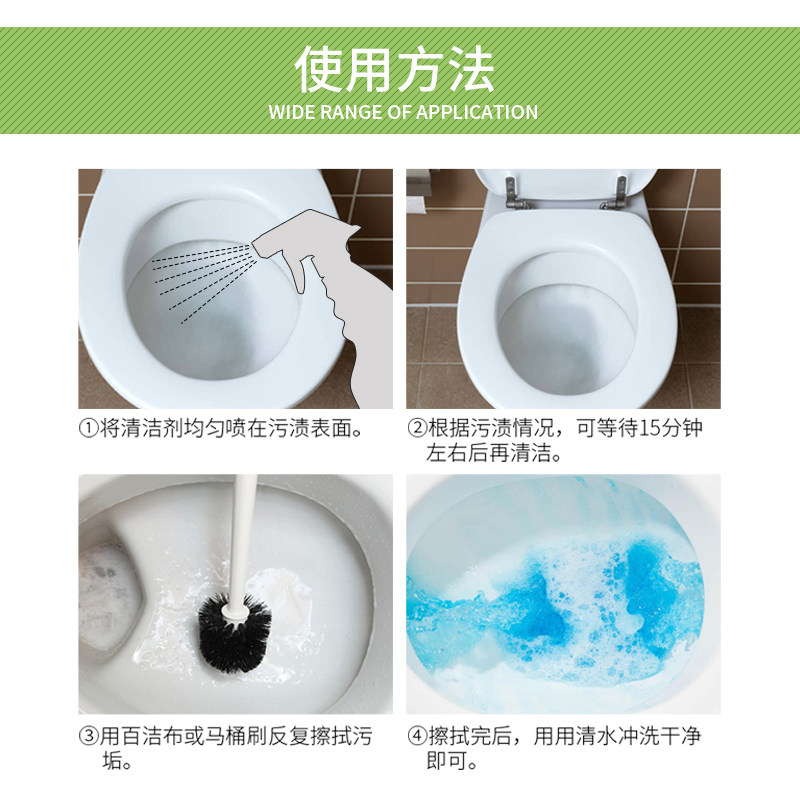 使用方法
WIDE RANGE OF APPLICATION

①将清洁剂均匀喷在污渍表面。

②根据污渍情况，可等待15分钟左右后再清洁。

③用百洁布或马桶刷反复擦拭污垢。

④擦拭完后，用用清水冲洗干净即可。