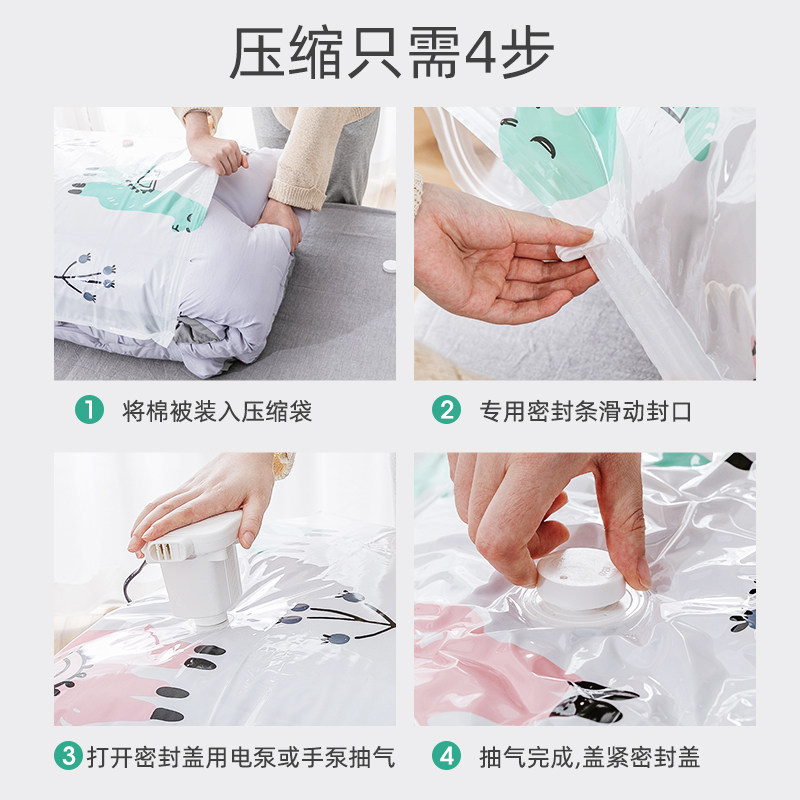 压缩只需4步

1 将棉被装入压缩袋

2 专用密封条滑动封口

3 打开密封盖用电泵或手泵抽气

4 抽气完成,盖紧密封盖