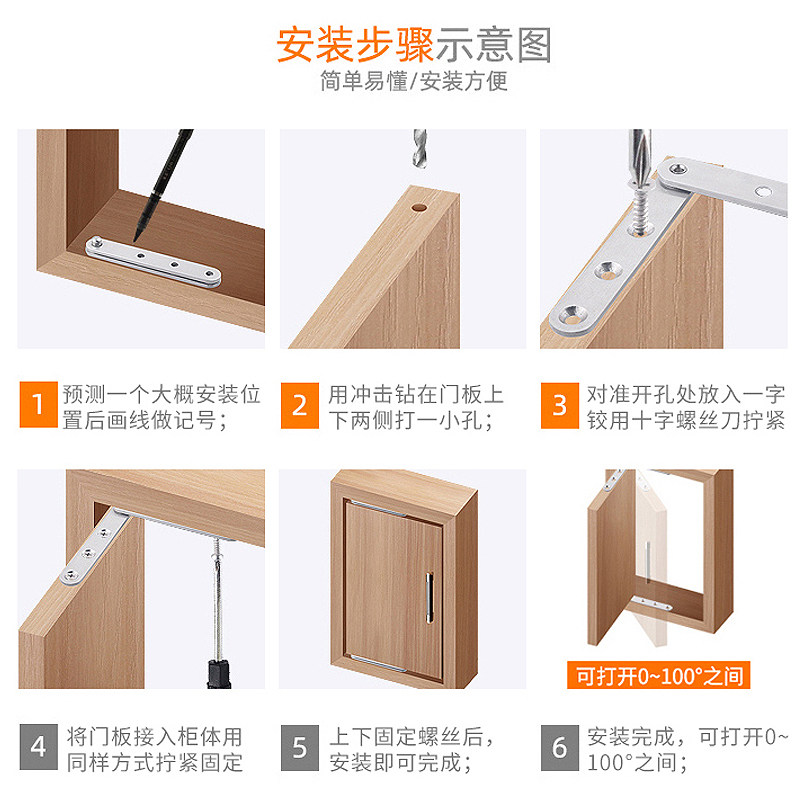 安装步骤示意图
简单易懂/安装方便

1 预测一个大概安装位置后画线做记号；

2 用冲击钻在门板上下两侧打一小孔；

3 对准开孔处放入一字铰用十字螺丝刀拧紧

可打开0~100°之间

4 将门板接入柜体用同样方式拧紧固定

5 上下固定螺丝后，安装即可完成；

6 安装完成，可打开0~100°之间；