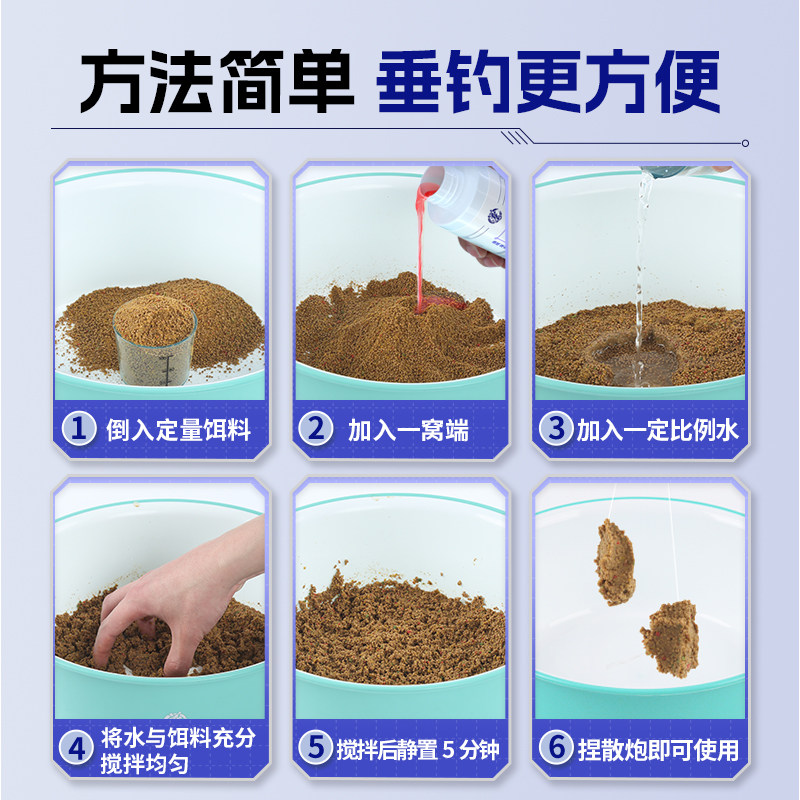 方法简单 垂钓更方便

1 倒入定量饵料

2 加入一窝端

3 加入一定比例水

4 将水与饵料充分搅拌均匀

5 搅拌后静置 5 分钟

6 捏散炮即可使用