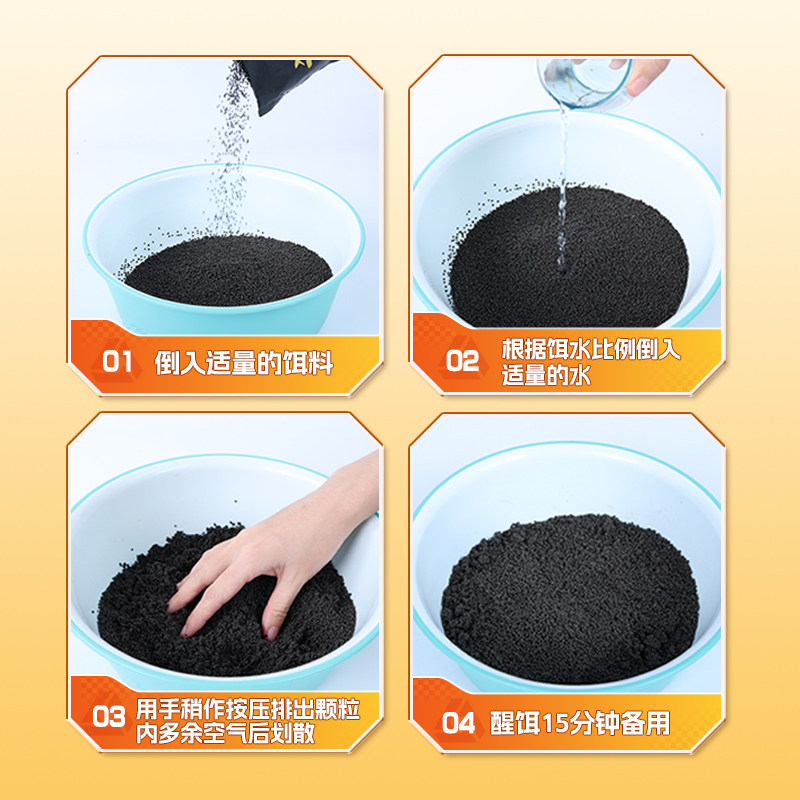 01 倒入适量的饵料

02 根据饵水比例倒入适量的水

03 用手稍作按压排出颗粒内多余空气后划散

04 醒饵15分钟备用