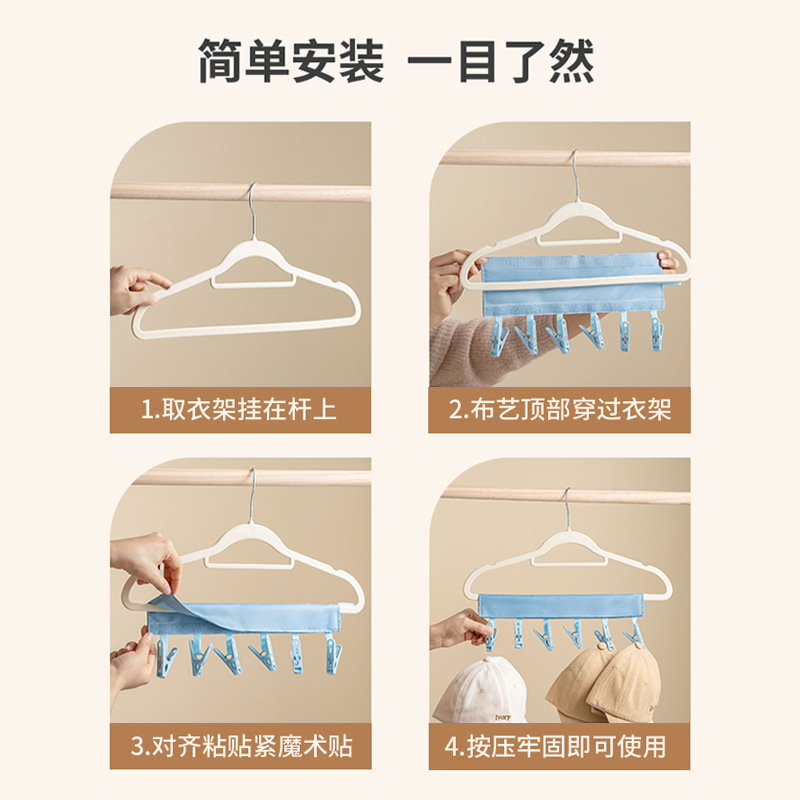 简单安装 一目了然

1.取衣架挂在杆上

2.布艺顶部穿过衣架

3.对齐粘贴紧魔术贴

Ivory

4.按压牢固即可使用