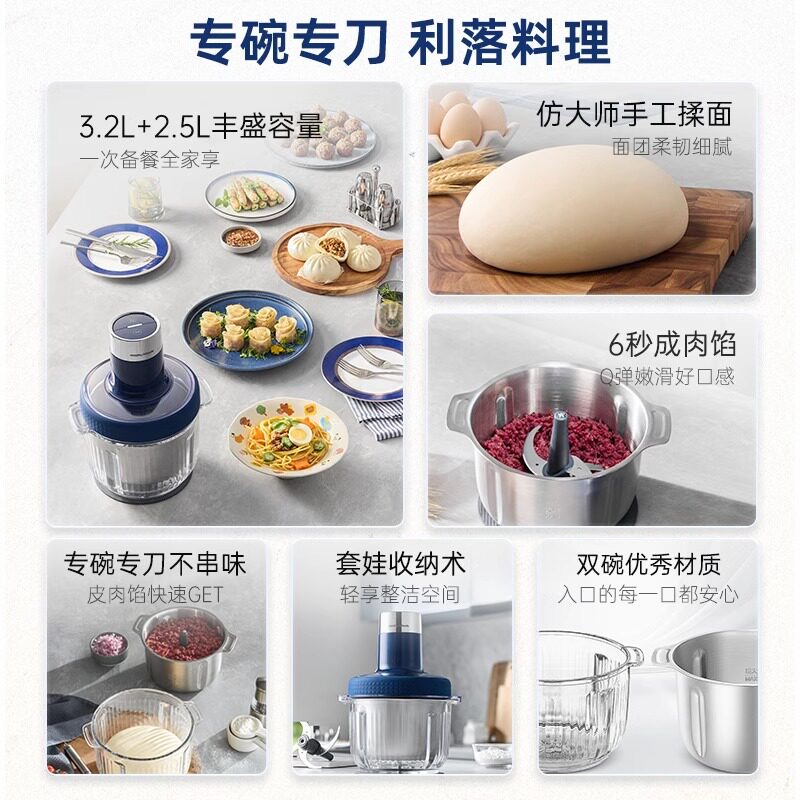 专碗专刀 利落料理

3.2L+2.5L丰盛容量
一次备餐全家享

仿大师手工揉面
面团柔韧细腻

6秒成肉馅
Q弹嫩滑好口感

专碗专刀不串味
皮肉馅快速GET

套娃收纳术
轻享整洁空间

双碗优秀材质
入口的每一口都安心