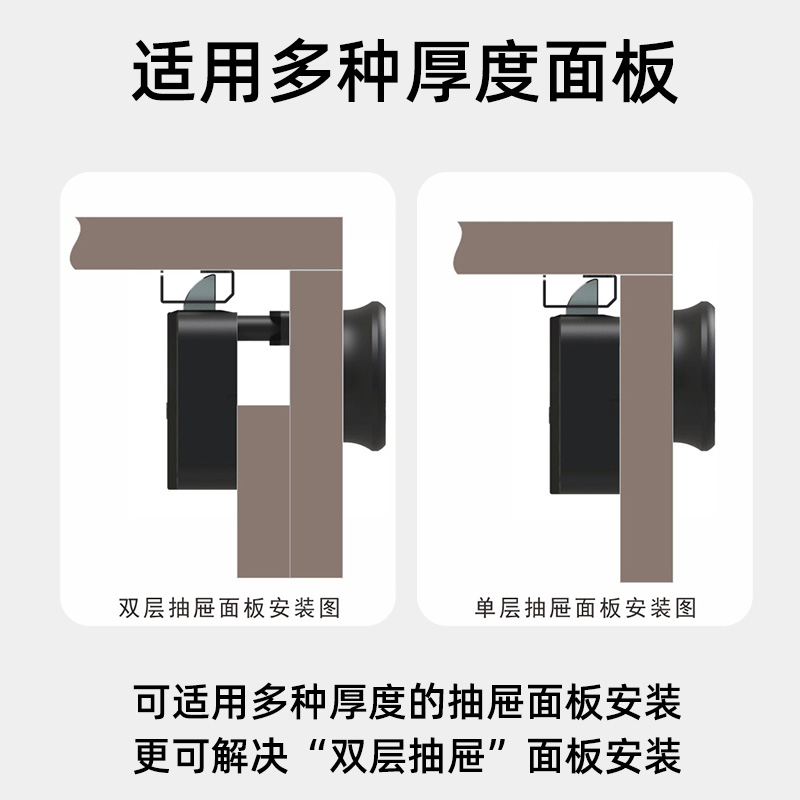 适用多种厚度面板

双层抽屉面板安装图

单层抽屉面板安装图

可适用多种厚度的抽屉面板安装
更可解决“双层抽屉”面板安装