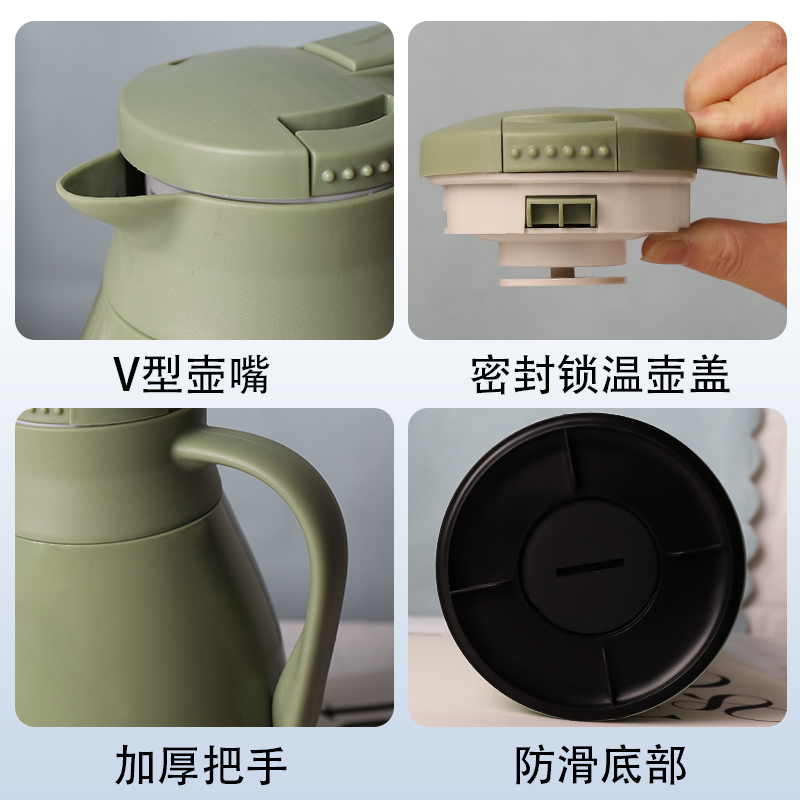 V型壶嘴

密封锁温壶盖

加厚把手

防滑底部