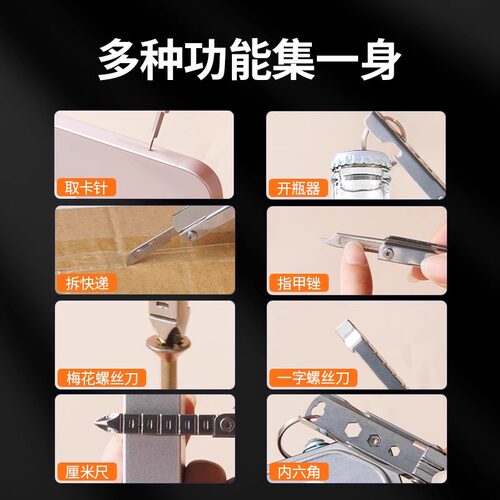 多种功能集一身

取卡针

开瓶器

拆快递

指甲锉

梅花螺丝刀

一字螺丝刀

厘米尺

内六角