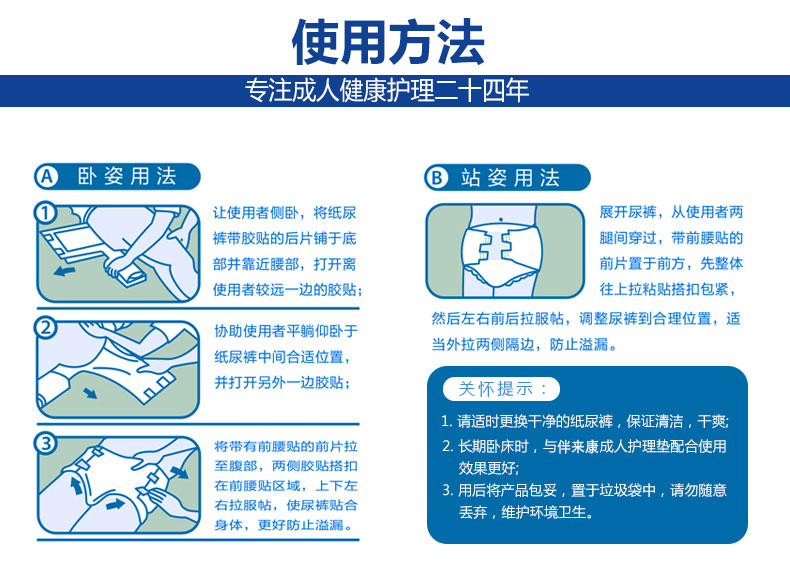 使用方法

专注成人健康护理二十四年

A 卧姿用法

1 让使用者侧卧，将纸尿裤带胶贴的后片铺于底部并靠近腰部，打开离使用者较远一边的胶贴；

2 协助使用者平躺仰卧于纸尿裤中间合适位置，并打开另外一边胶贴；

3 将带有前腰贴的前片拉至腹部，两侧胶贴搭扣在前腰贴区域，上下左右拉服帖，使尿裤贴合身体，更好防止溢漏。

B 站姿用法

展开尿裤，从使用者两腿间穿过，带前腰贴的前片置于前方，先整体往上拉粘贴搭扣包紧，然后左右前后拉服帖，调整尿裤到合理位置，适当外拉两侧隔边，防止溢漏。

关怀提示：

1. 请适时更换干净的纸尿裤，保证清洁，干爽;

2. 长期卧床时，与伴来康成人护理垫配合使用效果更好;

3. 用后将产品包妥，置于垃圾袋中，请勿随意丢弃，维护环境卫生。