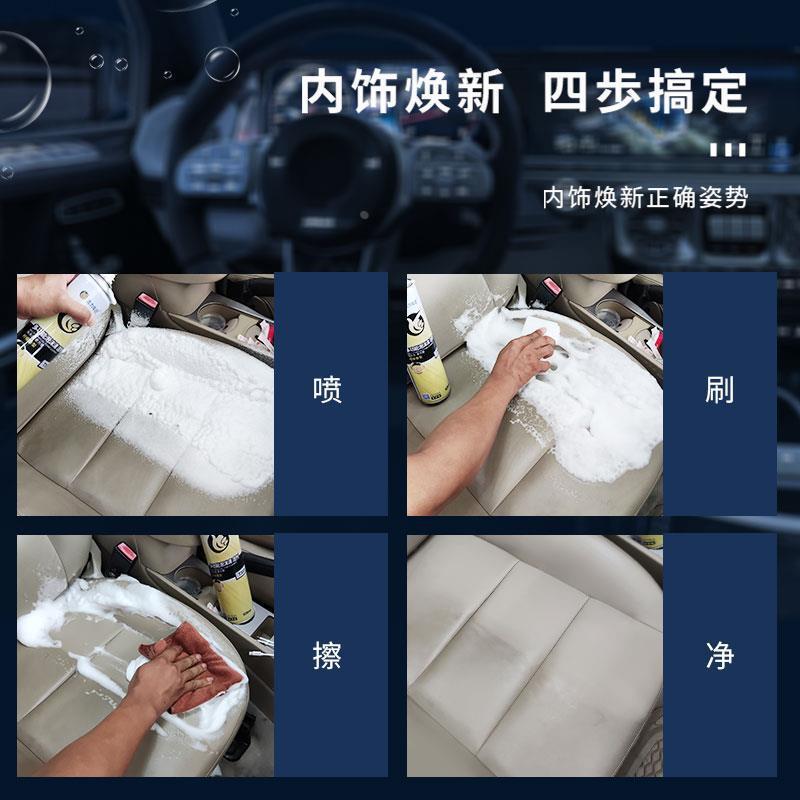 内饰焕新 四步搞定

内饰焕新正确姿势

喷

刷

擦

净