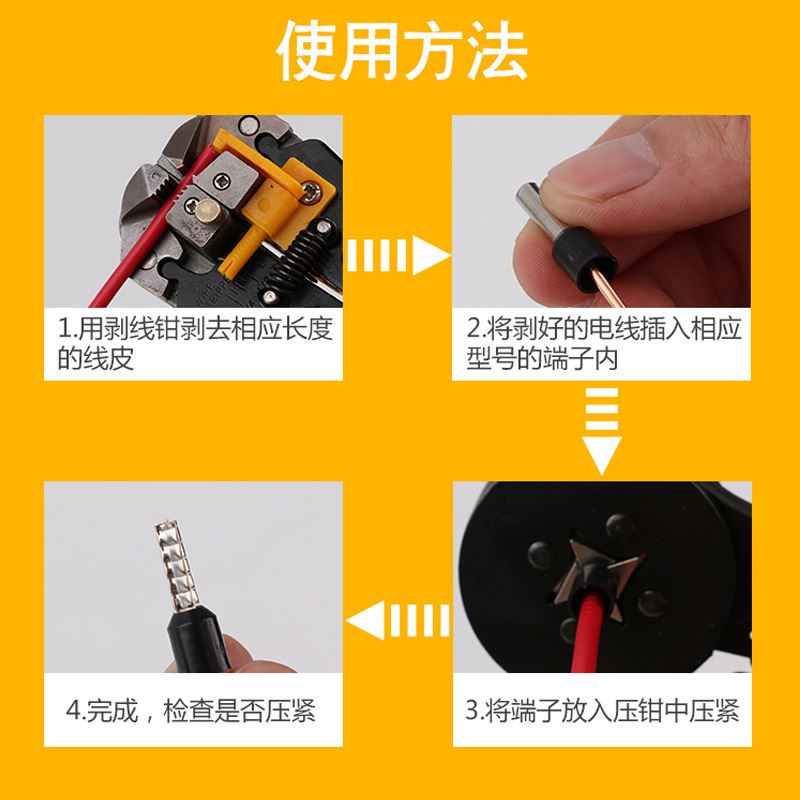 使用方法

1.用剥线钳剥去相应长度的线皮

2.将剥好的电线插入相应型号的端子内

3.将端子放入压钳中压紧

4.完成，检查是否压紧