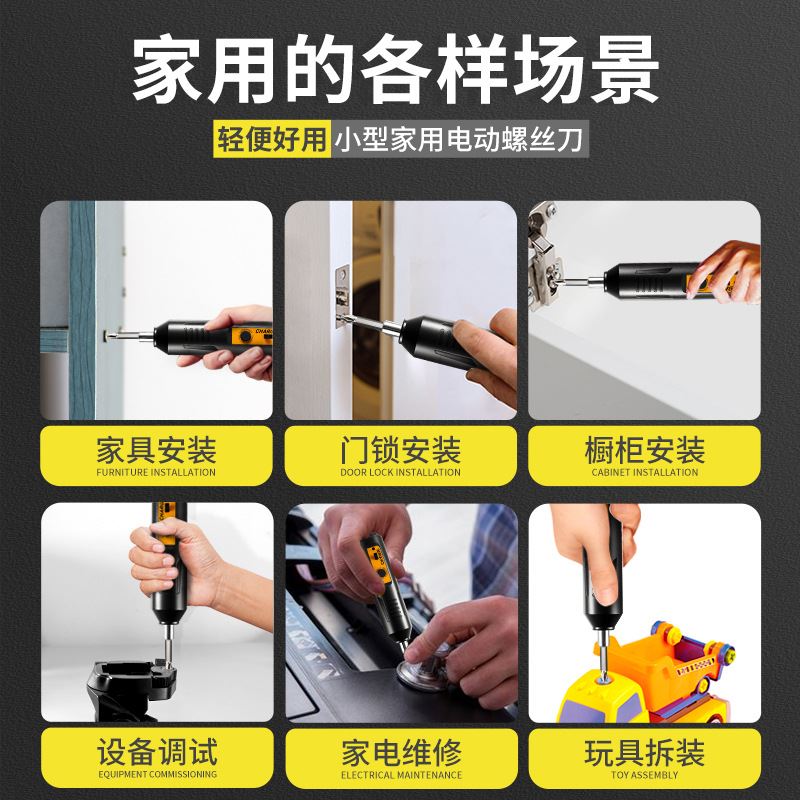 家用的各样场景

轻便好用 小型家用电动螺丝刀

家具安装
FURNITURE INSTALLATION

门锁安装
DOOR LOCK INSTALLATION

橱柜安装
CABINET INSTALLATION

设备调试
EQUIPMENT COMMISSIONING

家电维修
ELECTRICAL MAINTENANCE

玩具拆装
TOY ASSEMBLY