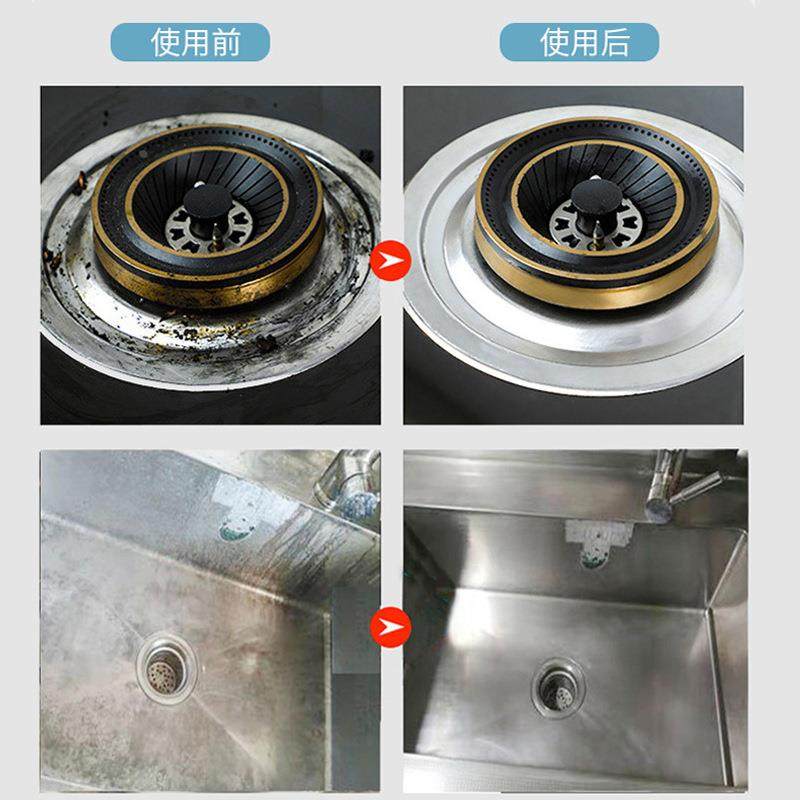 使用前

使用后